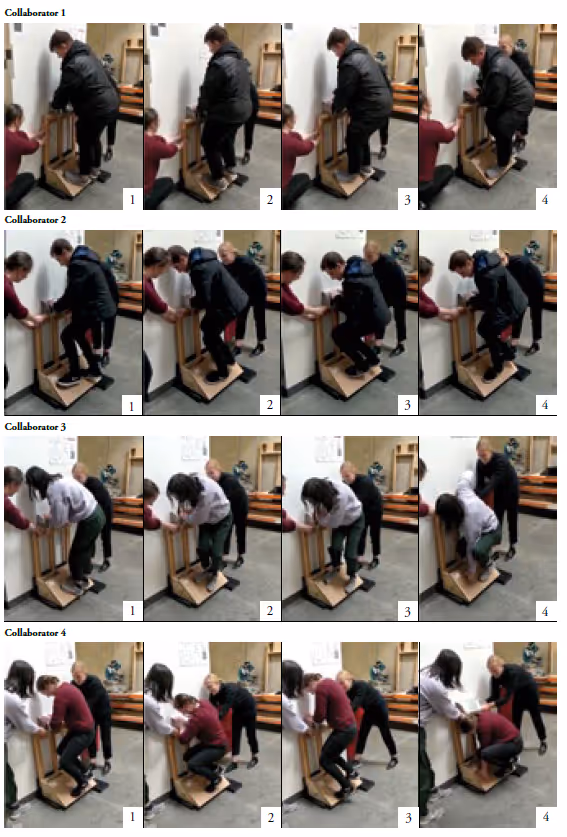 Collaborator 1

1

2

3

4

Collaborator 2

1

2

3

4

Collaborator 3

1

2

3

4

Collaborator 4

1

2

3

4