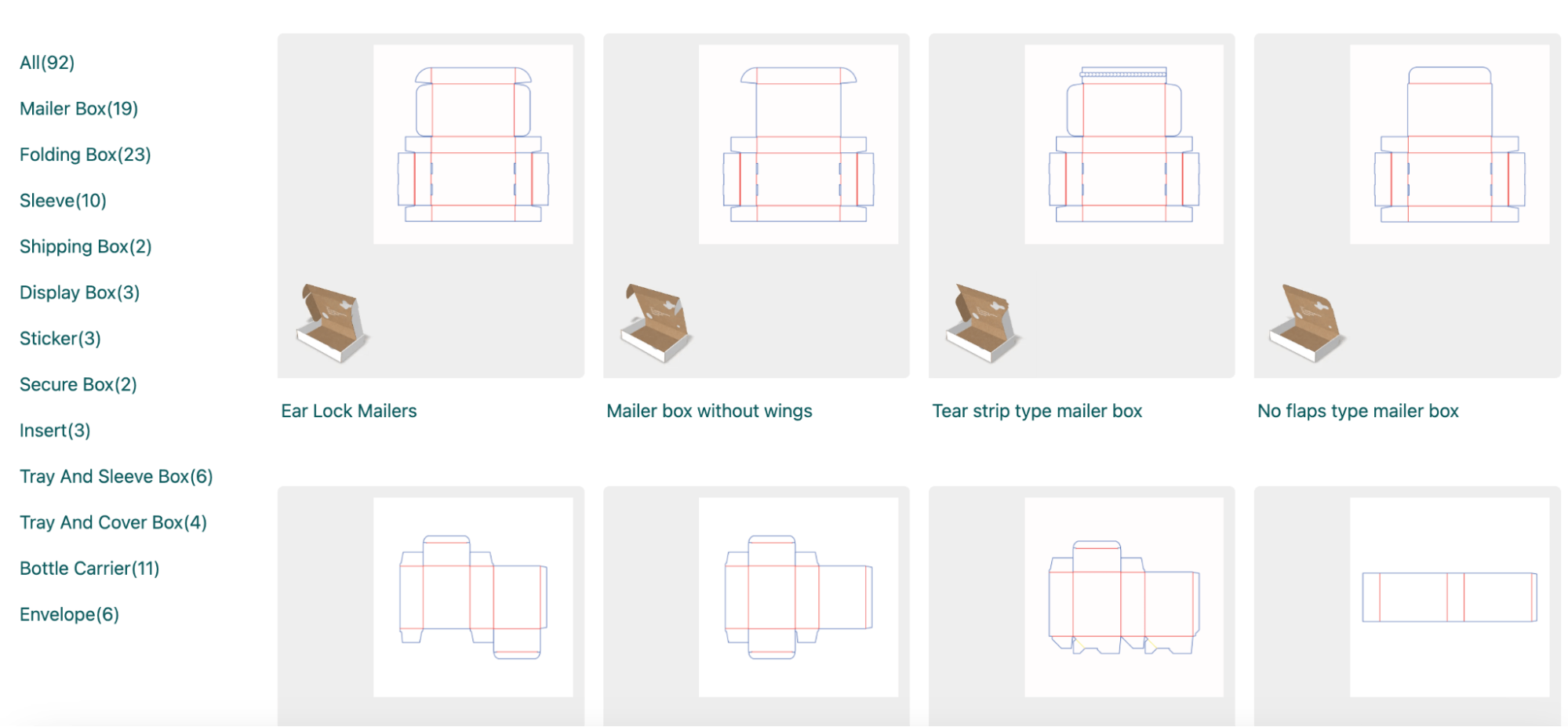 All(92)

Mailer Box(19)

Folding Box(23)

Sleeve(10)

Shipping Box(2)

Display Box(3)

Sticker(3)

Secure Box(2)

Insert(3)

Tray And Sleeve Box(6)

Tray And Cover Box(4)

Bottle Carrier(11)

Envelope(6)

Ear Lock Mailers

Mailer box without wings

Tear strip type mailer box

No flaps type mailer box