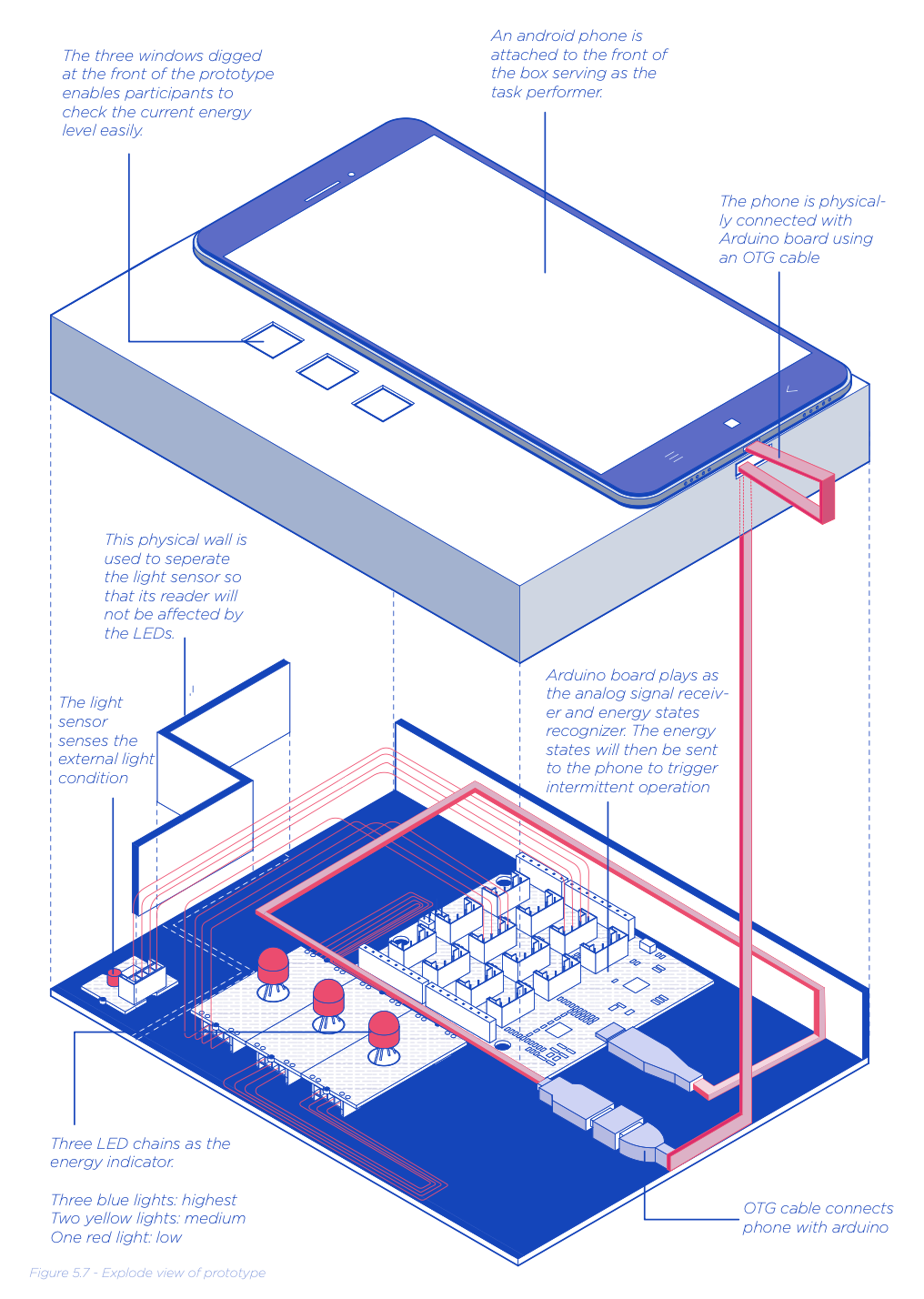 The three windows digged at the front of the prototype enables participants to check the current energy level easily.

An android phone is attached to the front of the box serving as the task performer.

The phone is physically connected with Arduino board using an OTG cable

This physical wall is used to seperate the light sensor so that its reader will not be affected by the LEDs.

The light sensor senses the external light condition

Arduino board plays as the analog signal receiver and energy states recognizer. The energy states will then be sent to the phone to trigger intermittent operation

Three LED chains as the energy indicator.

Three blue lights: highest
Two yellow lights: medium
One red light: low

OTG cable connects phone with arduino

Figure 5.7 - Explode view of prototype