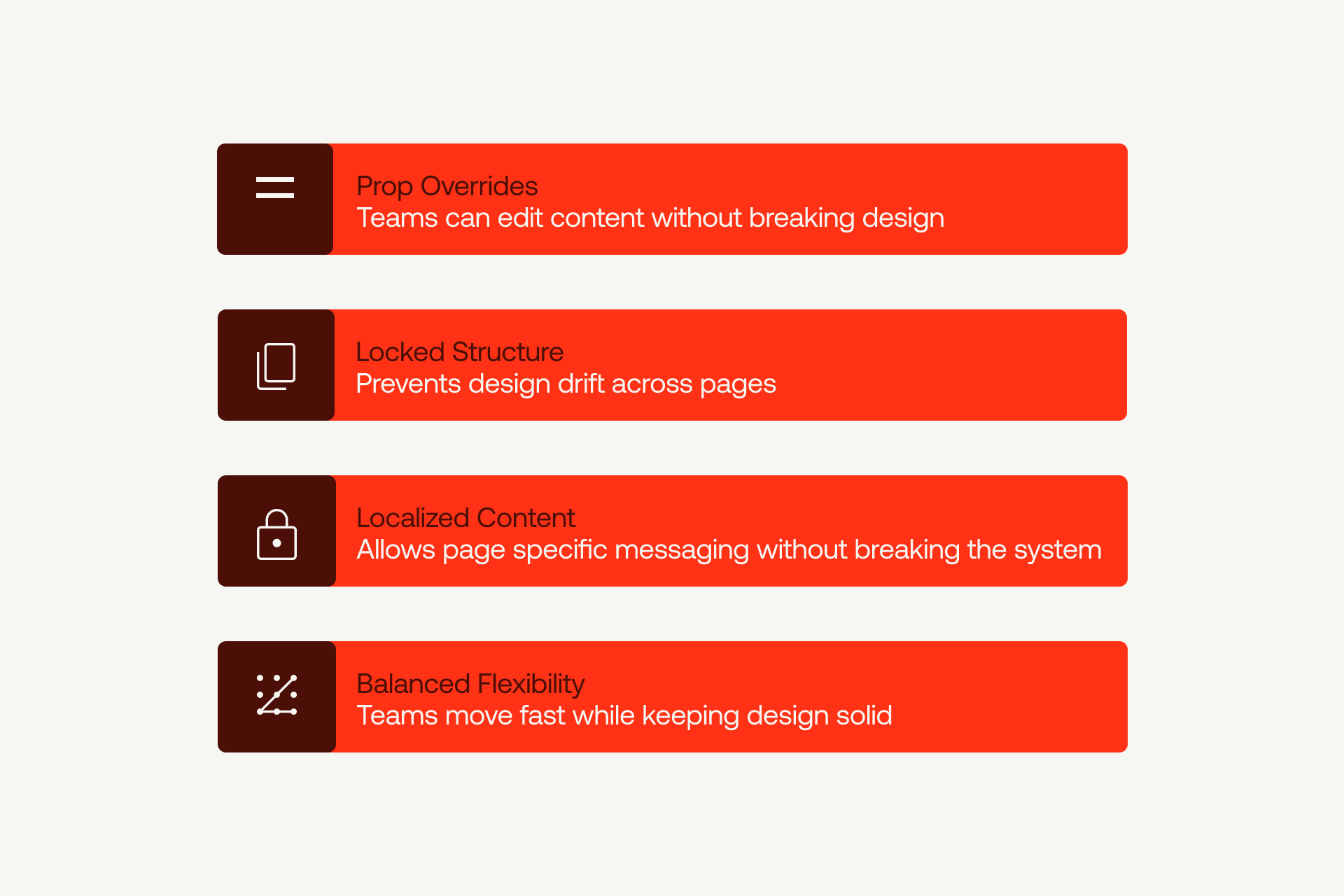 Prop Overrides
Teams can edit content without breaking design

Locked Structure
Prevents design drift across pages

Localized Content
Allows page specific messaging without breaking the system

Balanced Flexibility
Teams move fast while keeping design solid