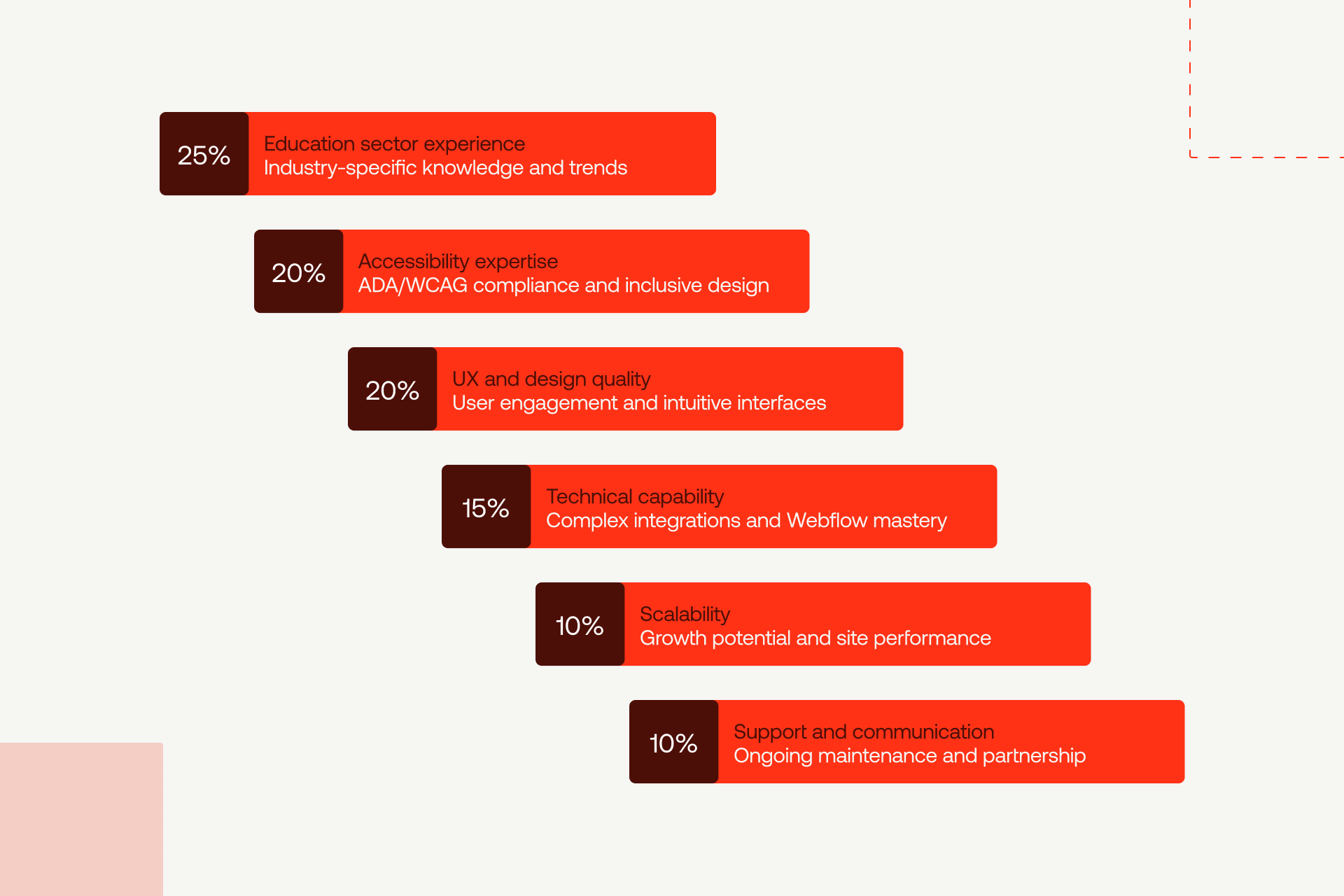 25% Education sector experience
Industry-specific knowledge and trends

20% Accessibility expertise
ADA/WCAG compliance and inclusive design

20% UX and design quality
User engagement and intuitive interfaces

15% Technical capability
Complex integrations and Webflow mastery

10% Scalability
Growth potential and site performance

10% Support and communication
Ongoing maintenance and partnership