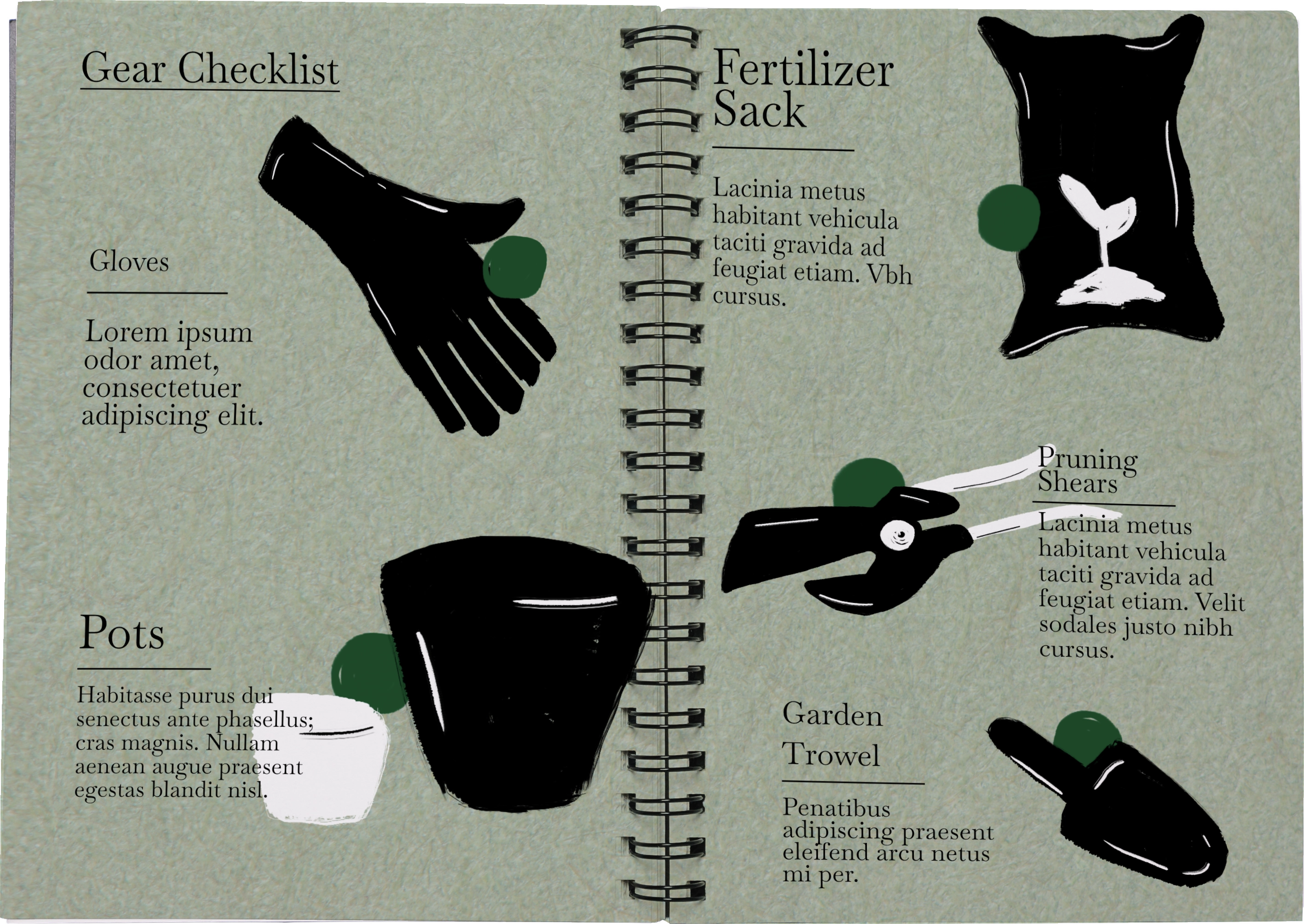 Gear Checklist

Gloves

Lorem ipsum odor amet, consectetuer adipiscing elit.

Pots

Habitasse purus dui senectus ante phasellus; cras magnis. Nullam aenean augue praesent egestas blandit nisl.

Fertilizer Sack

Lacinia metus habitant vehicula taciti gravida ad feugiat etiam. Vbh cursus.

Pruning Shears

Lacinia metus habitant vehicula taciti gravida ad feugiat etiam. Velit sodales justo nibh cursus.

Garden Trowel

Penatibus adipiscing praesent eleifend arcu netus mi per.