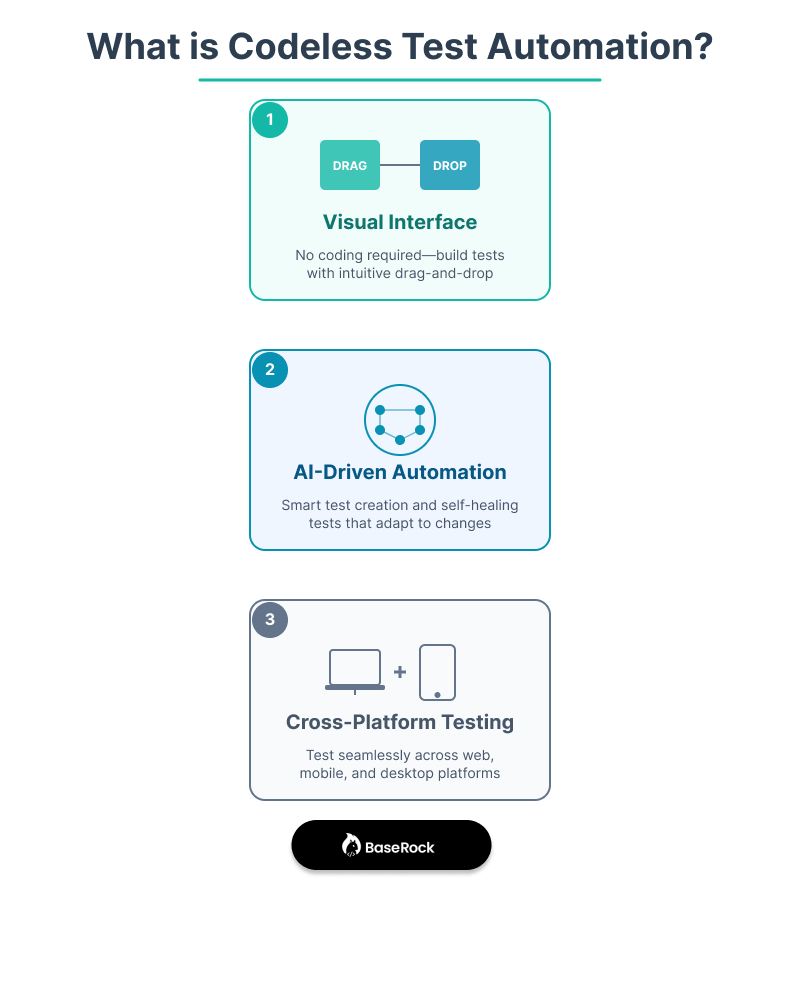 What is Codeless Test Automation?

1

DRAG

DROP

Visual Interface

No coding required—build tests with intuitive drag-and-drop

2

AI-Driven Automation

Smart test creation and self-healing tests that adapt to changes

3

+

Cross-Platform Testing

Test seamlessly across web, mobile, and desktop platforms

BaseRock