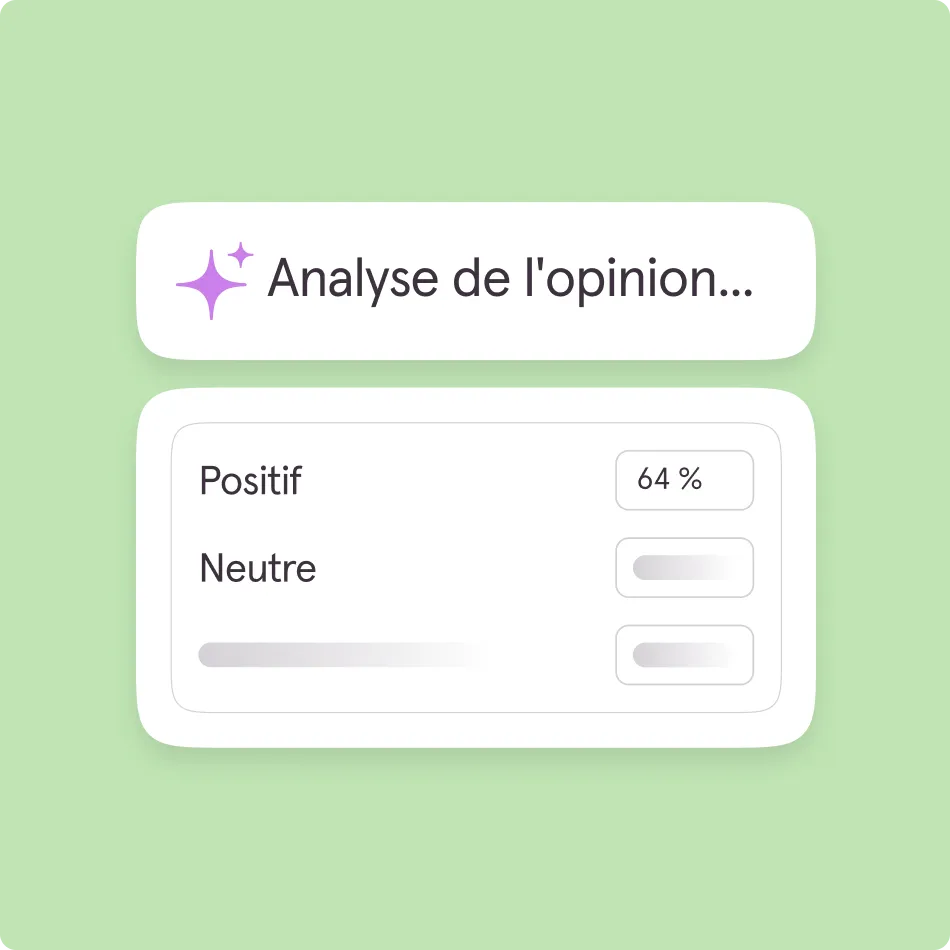 Analyse de l'opinion...

Positif
64 %

Neutre