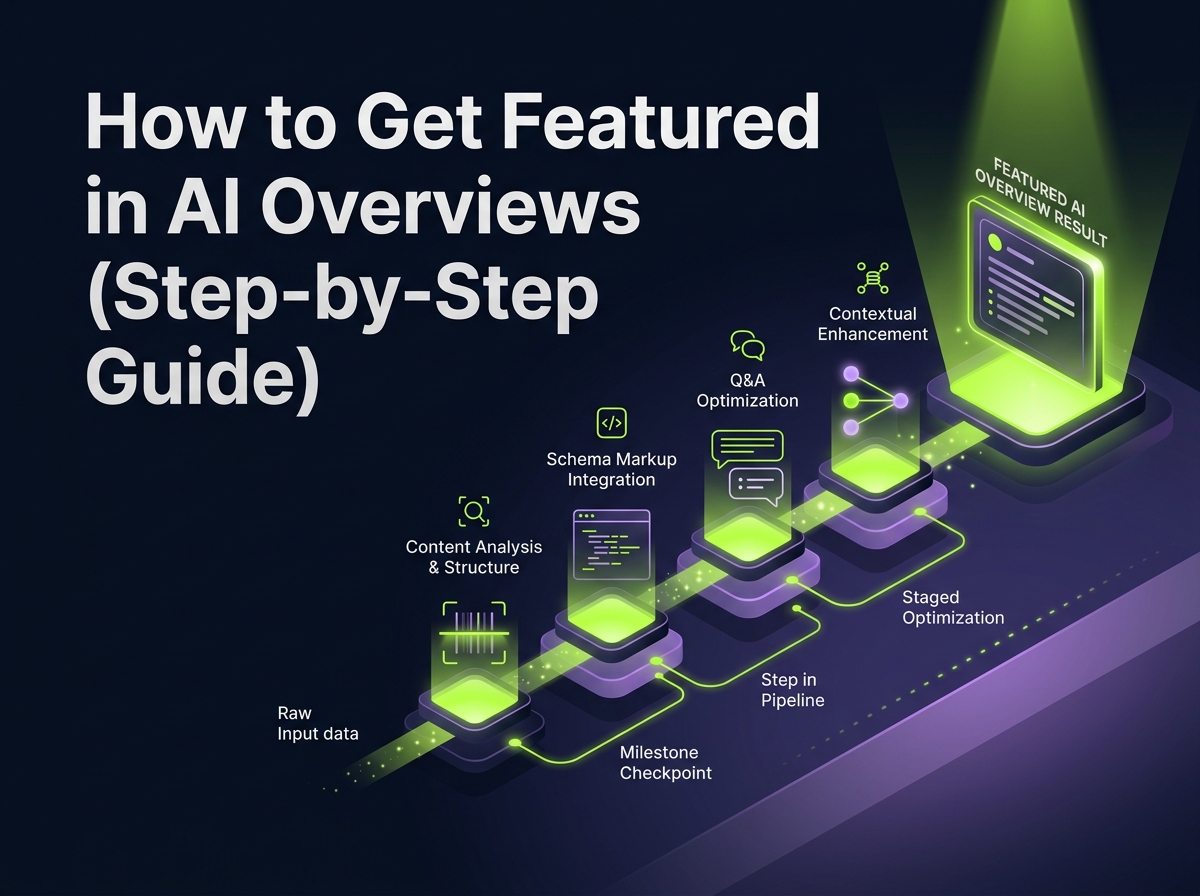 How to Get Featured in AI Overviews (Step-by-Step Guide)

FEATURED AI OVERVIEW RESULT

Contextual Enhancement

Q&A Optimization

Schema Markup Integration

Content Analysis & Structure

Raw Input data

Milestone Checkpoint

Step in Pipeline

Staged Optimization