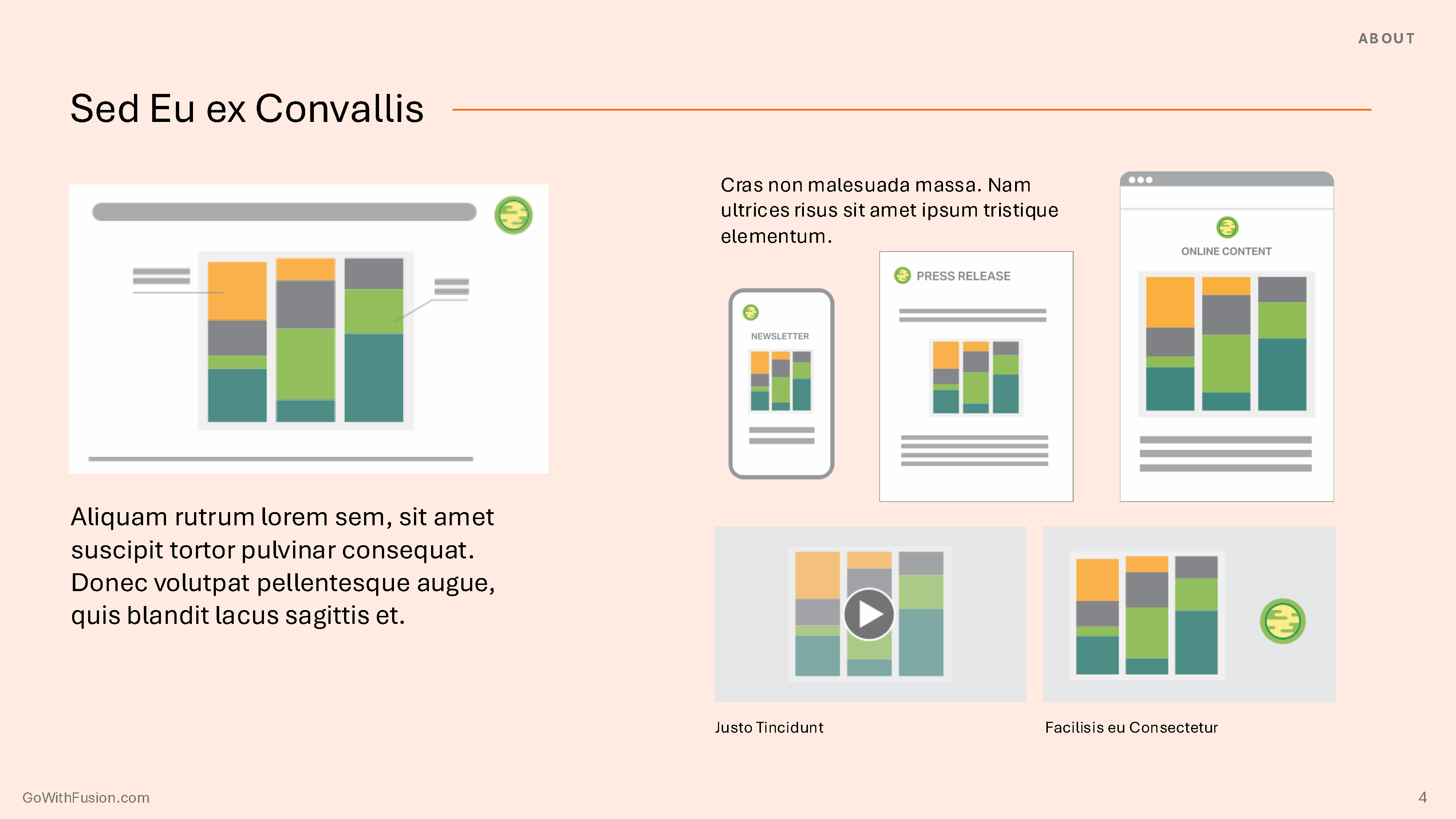 ABOUT

Sed Eu ex Convallis

Aliquam rutrum lorem sem, sit amet suscipit tortor pulvinar consequat. Donec volutpat pellentesque augue, quis blandit lacus sagittis et.

Cras non malesuada massa. Nam ultrices risus sit amet ipsum tristique elementum.

NEWSLETTER

PRESS RELEASE

ONLINE CONTENT

Justo Tincidunt

Facilisis eu Consectetur

GoWithFusion.com

4