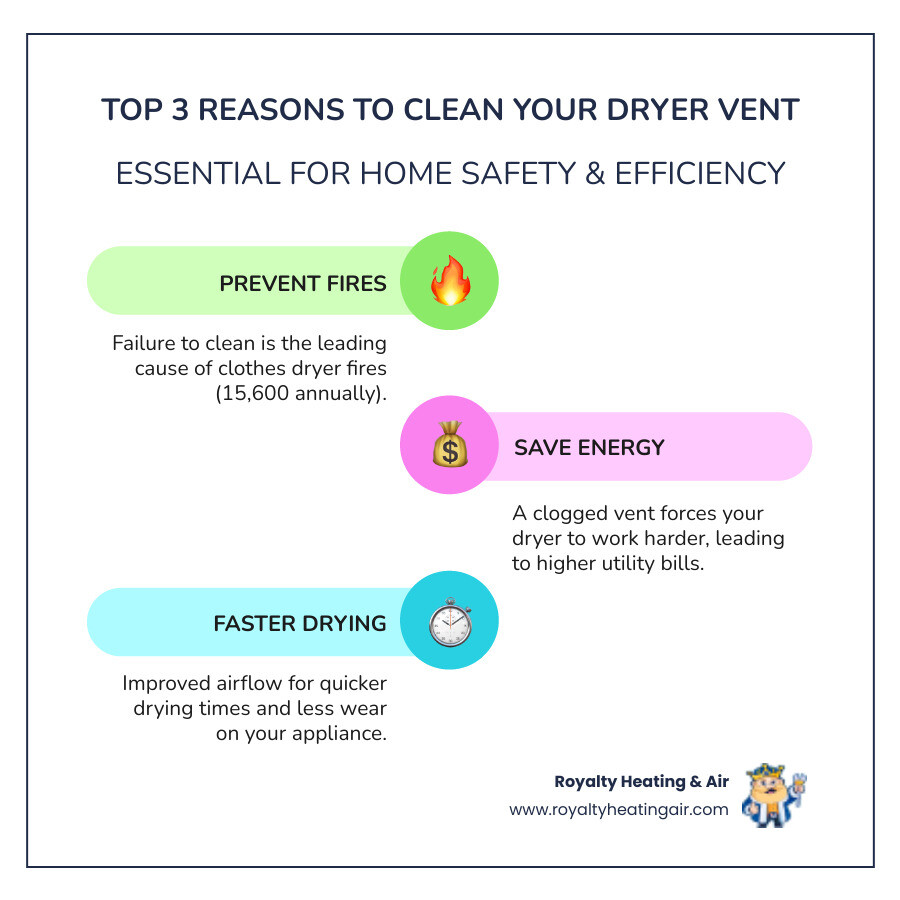 TOP 3 REASONS TO CLEAN YOUR DRYER VENT

ESSENTIAL FOR HOME SAFETY & EFFICIENCY

PREVENT FIRES

Failure to clean is the leading cause of clothes dryer fires (15,600 annually).

SAVE ENERGY

A clogged vent forces your dryer to work harder, leading to higher utility bills.

FASTER DRYING

Improved airflow for quicker drying times and less wear on your appliance.

Royalty Heating & Air
www.royaltyheatingair.com