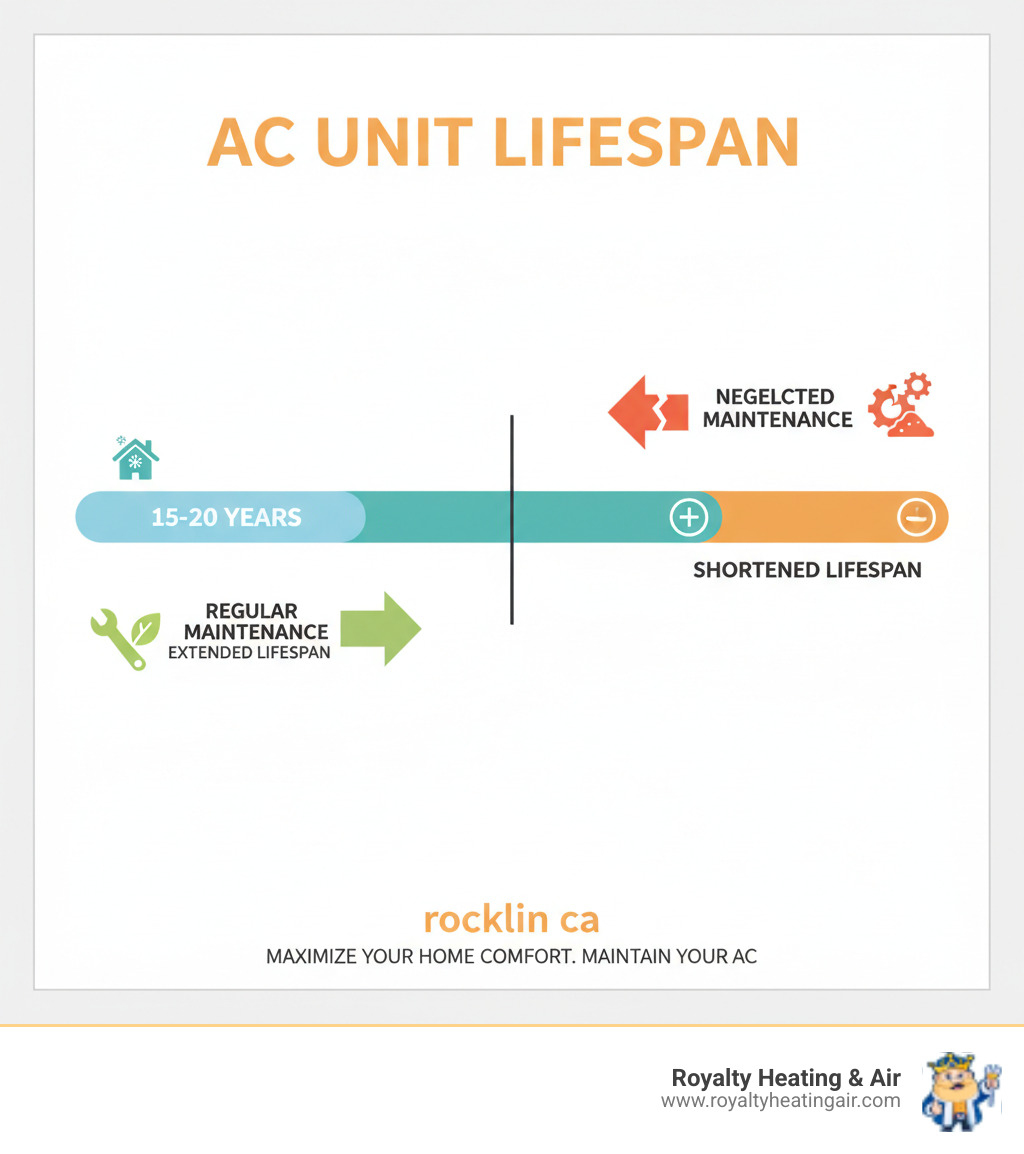 AC UNIT LIFESPAN

NEGELCTED MAINTENANCE

15-20 YEARS

SHORTENED LIFESPAN

REGULAR MAINTENANCE
EXTENDED LIFESPAN

rocklin ca

MAXIMIZE YOUR HOME COMFORT. MAINTAIN YOUR AC

Royalty Heating & Air
www.royaltyheatingair.com