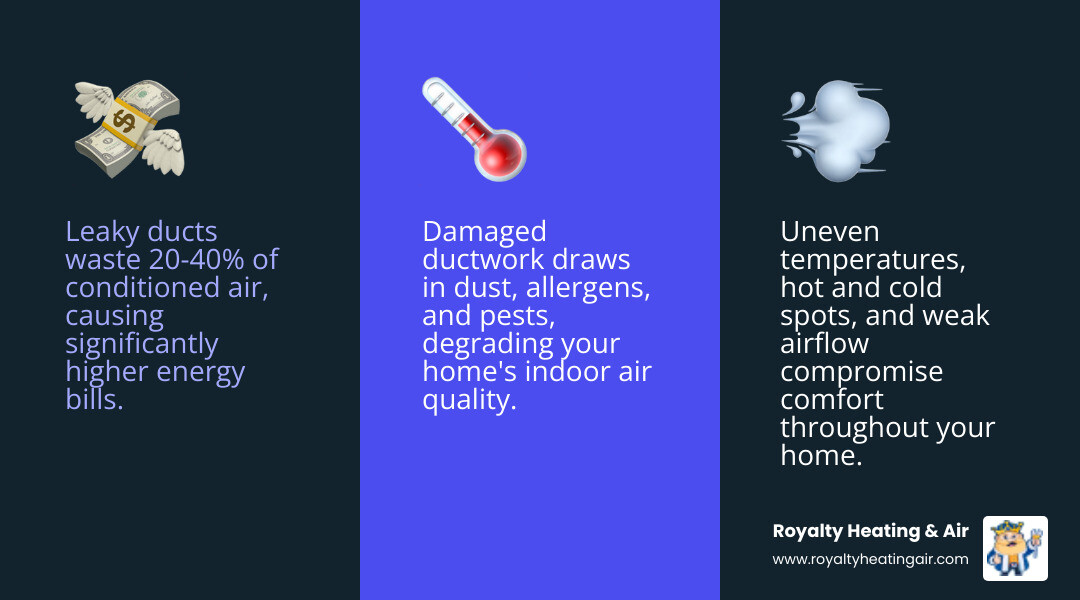 Leaky ducts waste 20-40% of conditioned air, causing significantly higher energy bills.

Damaged ductwork draws in dust, allergens, and pests, degrading your home's indoor air quality.

Uneven temperatures, hot and cold spots, and weak airflow compromise comfort throughout your home.

Royalty Heating & Air
www.royaltyheatingair.com