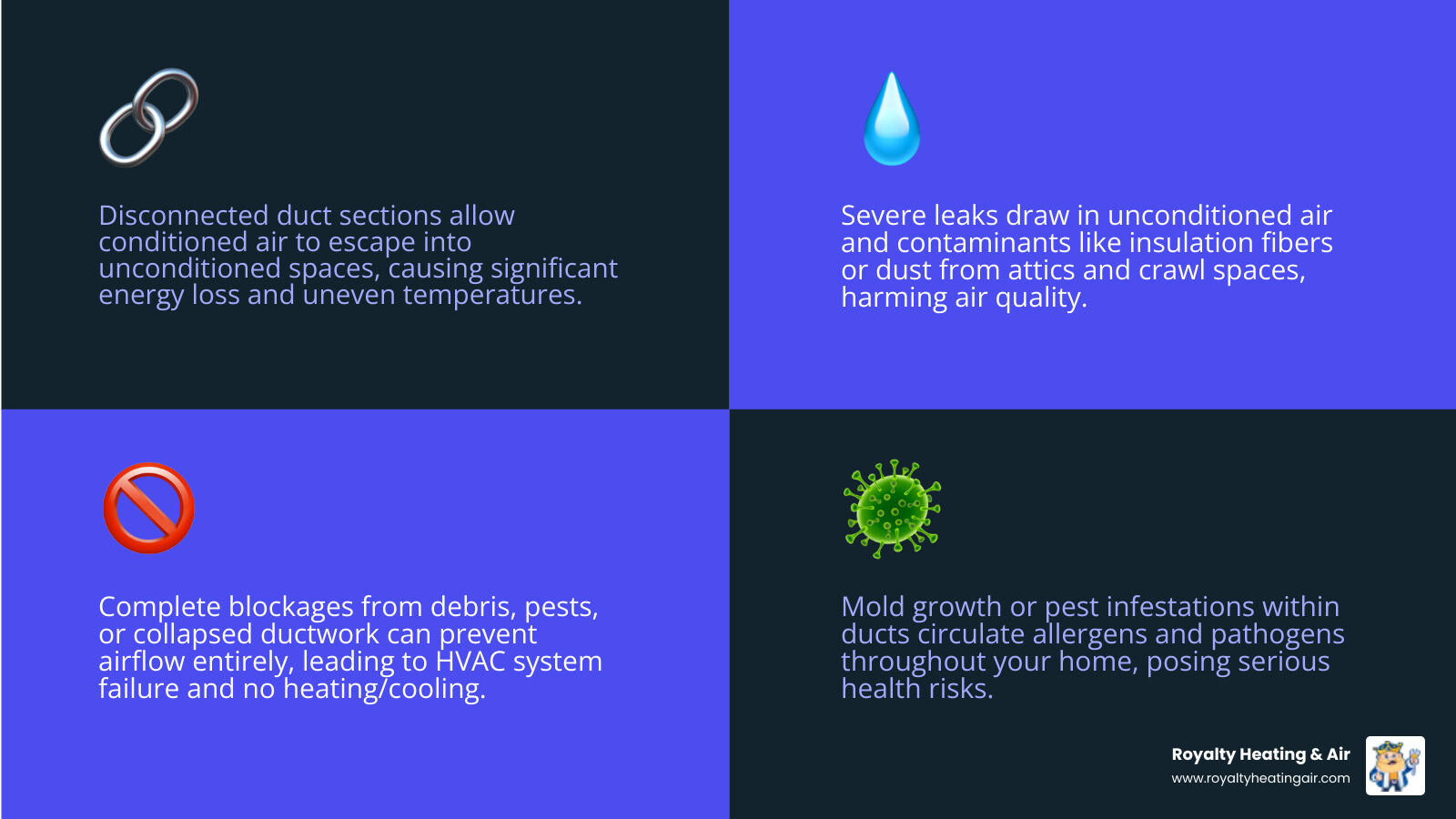 Disconnected duct sections allow conditioned air to escape into unconditioned spaces, causing significant energy loss and uneven temperatures.

Severe leaks draw in unconditioned air and contaminants like insulation fibers or dust from attics and crawl spaces, harming air quality.

Complete blockages from debris, pests, or collapsed ductwork can prevent airflow entirely, leading to HVAC system failure and no heating/cooling.

Mold growth or pest infestations within ducts circulate allergens and pathogens throughout your home, posing serious health risks.

Royalty Heating & Air
www.royaltyheatingair.com