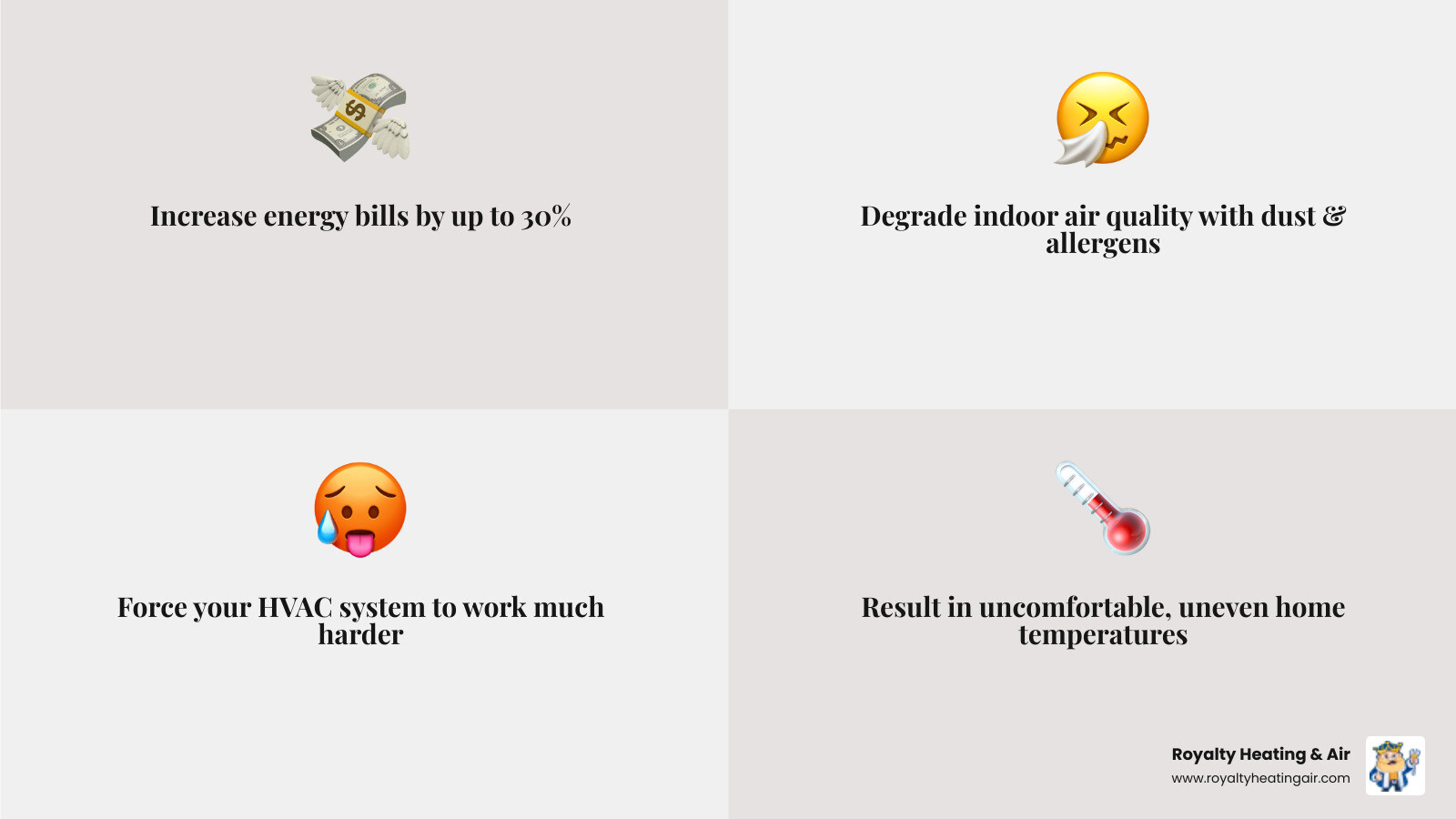 Increase energy bills by up to 30%

Degrade indoor air quality with dust & allergens

Force your HVAC system to work much harder

Result in uncomfortable, uneven home temperatures

Royalty Heating & Air
www.royaltyheatingair.com