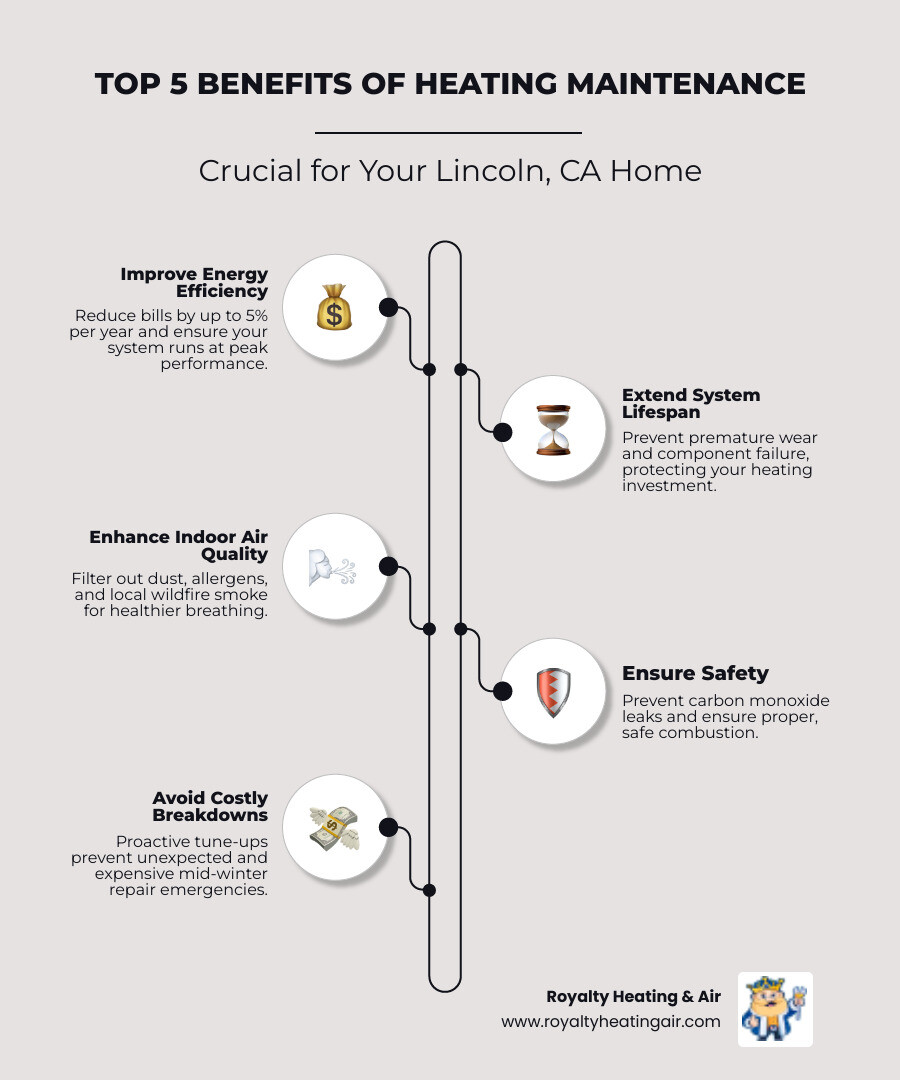 TOP 5 BENEFITS OF HEATING MAINTENANCE

Crucial for Your Lincoln, CA Home

Improve Energy Efficiency
Reduce bills by up to 5% per year and ensure your system runs at peak performance.

Extend System Lifespan
Prevent premature wear and component failure, protecting your heating investment.

Enhance Indoor Air Quality
Filter out dust, allergens, and local wildfire smoke for healthier breathing.

Ensure Safety
Prevent carbon monoxide leaks and ensure proper, safe combustion.

Avoid Costly Breakdowns
Proactive tune-ups prevent unexpected and expensive mid-winter repair emergencies.

Royalty Heating & Air
www.royaltyheatingair.com