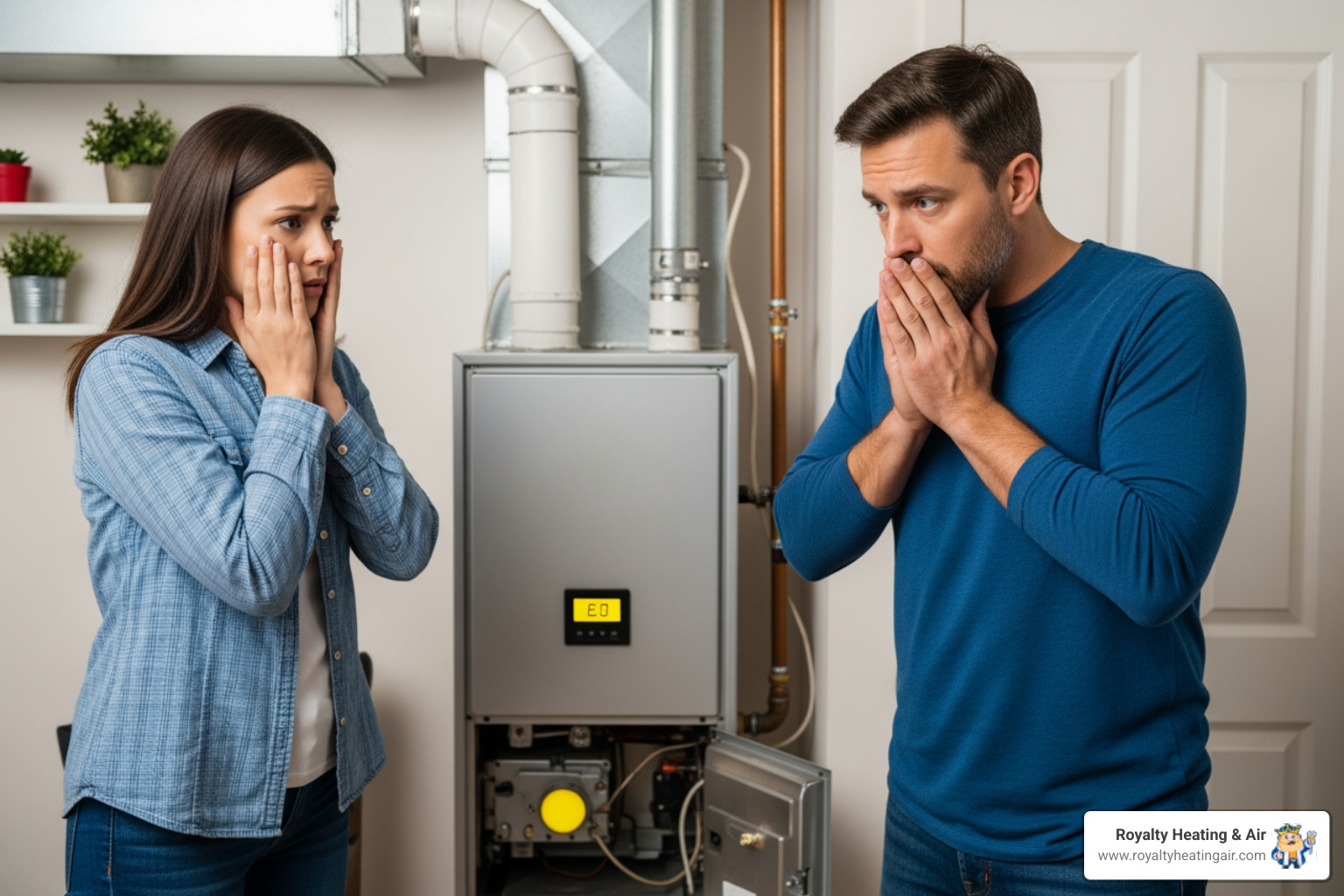 E0

Royalty Heating & Air
www.royaltyheatingair.com