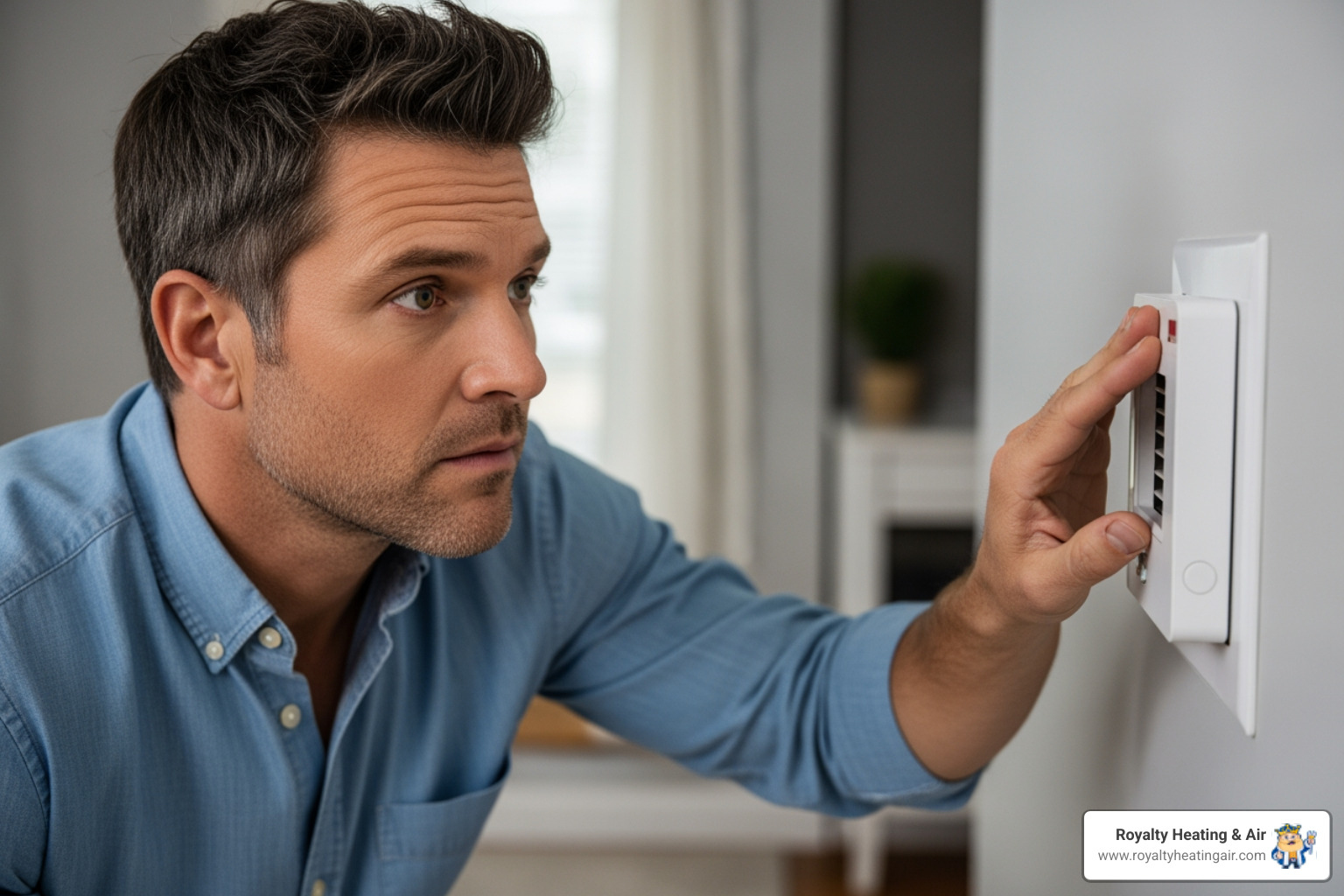 Royalty Heating & Air
www.royaltyheatingair.com