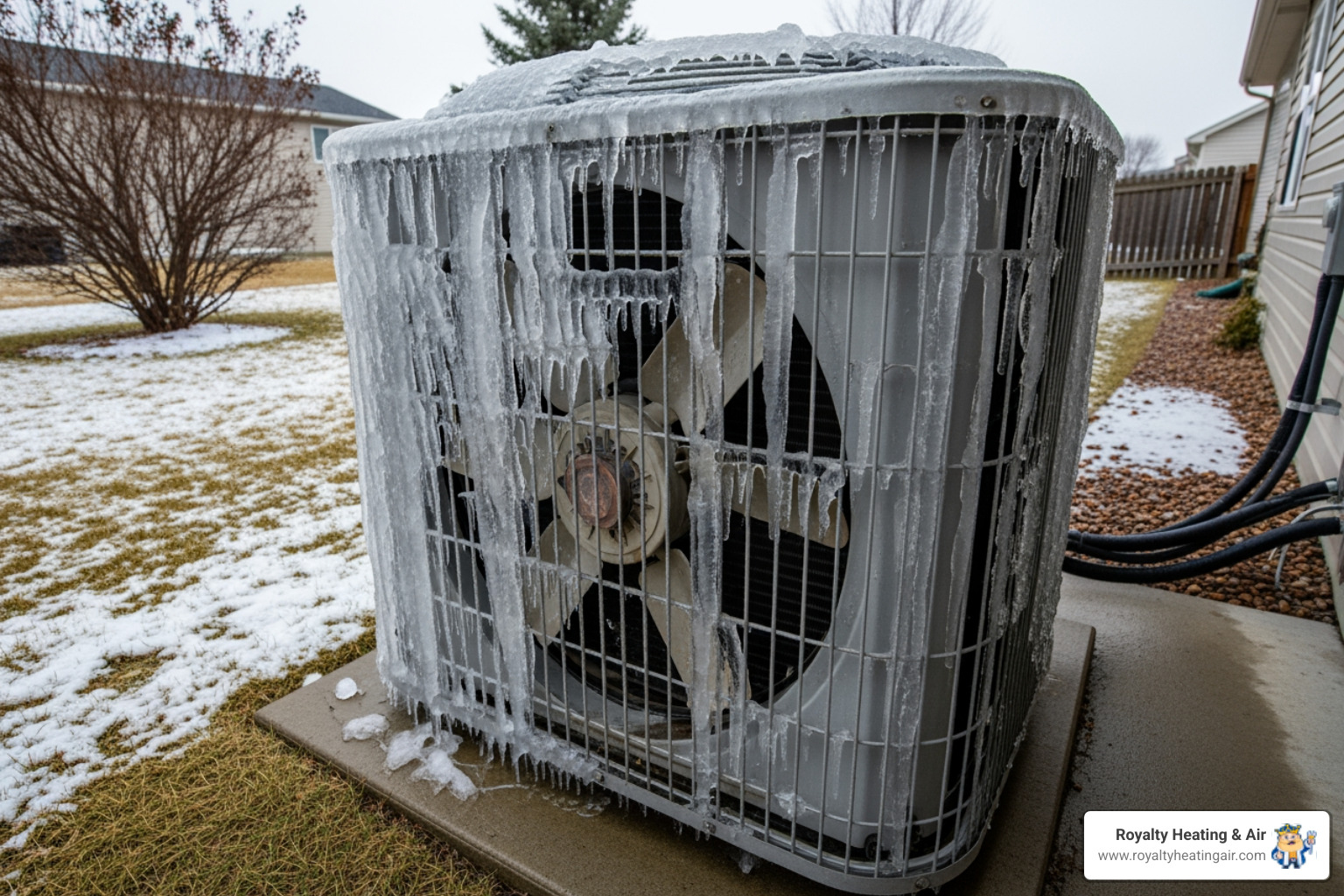 Royalty Heating & Air
www.royaltyheatingair.com