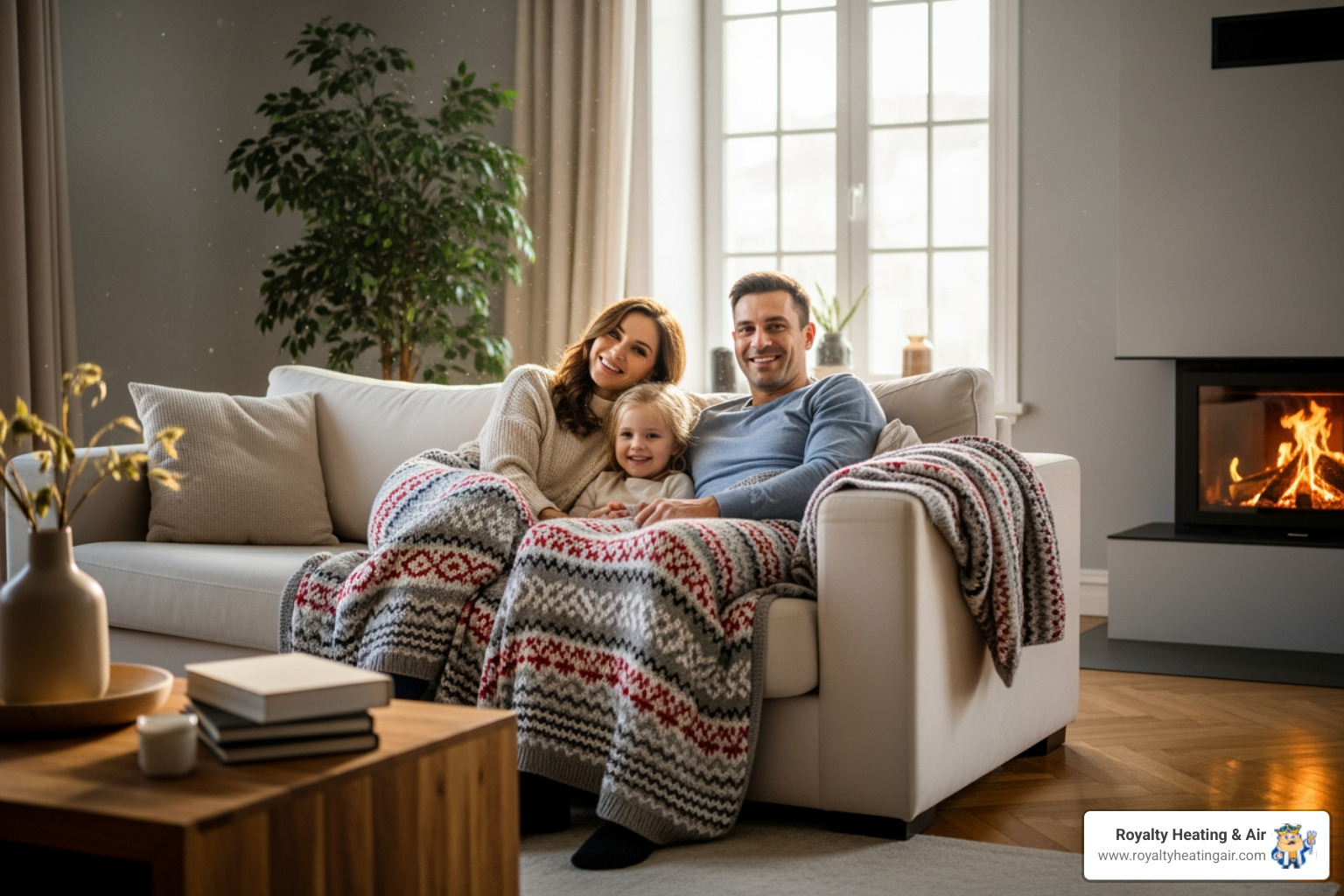 Royalty Heating & Air
www.royaltyheatingair.com