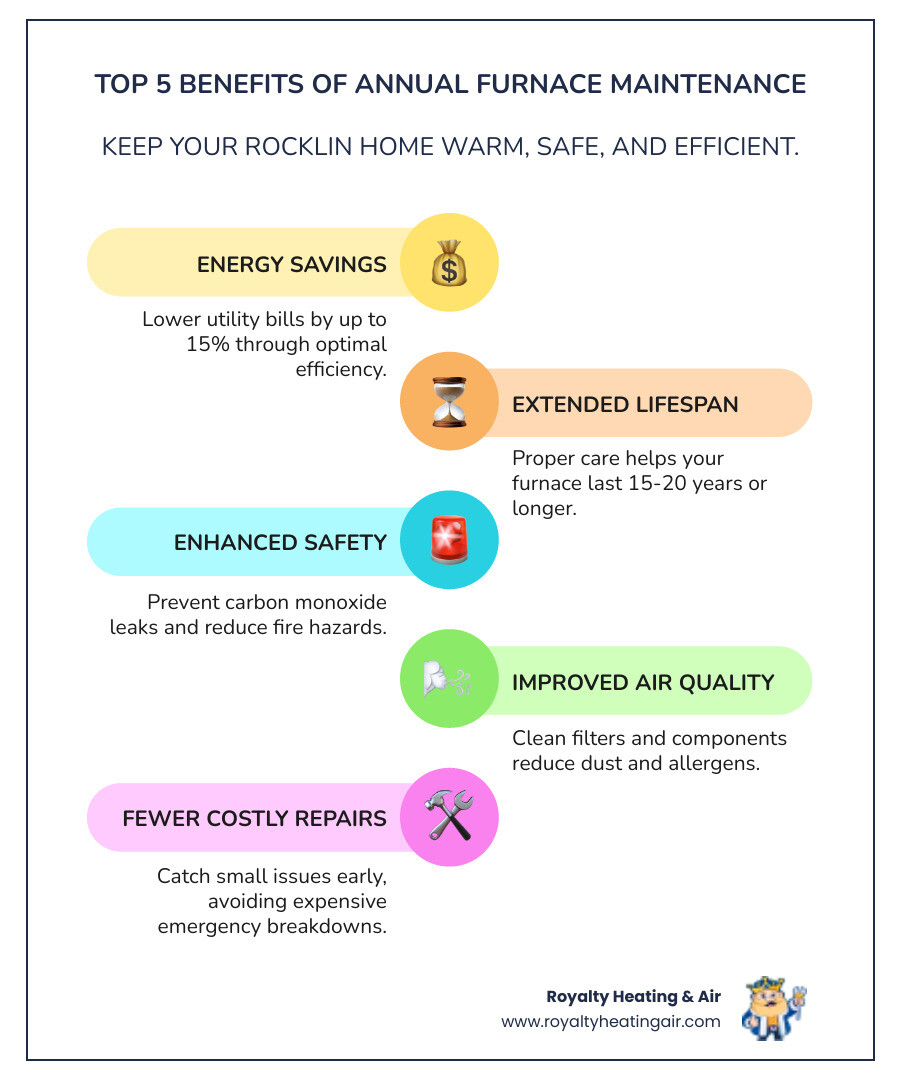 TOP 5 BENEFITS OF ANNUAL FURNACE MAINTENANCE

KEEP YOUR ROCKLIN HOME WARM, SAFE, AND EFFICIENT.

ENERGY SAVINGS

Lower utility bills by up to 15% through optimal efficiency.

EXTENDED LIFESPAN

Proper care helps your furnace last 15-20 years or longer.

ENHANCED SAFETY

Prevent carbon monoxide leaks and reduce fire hazards.

IMPROVED AIR QUALITY

Clean filters and components reduce dust and allergens.

FEWER COSTLY REPAIRS

Catch small issues early, avoiding expensive emergency breakdowns.

Royalty Heating & Air
www.royaltyheatingair.com