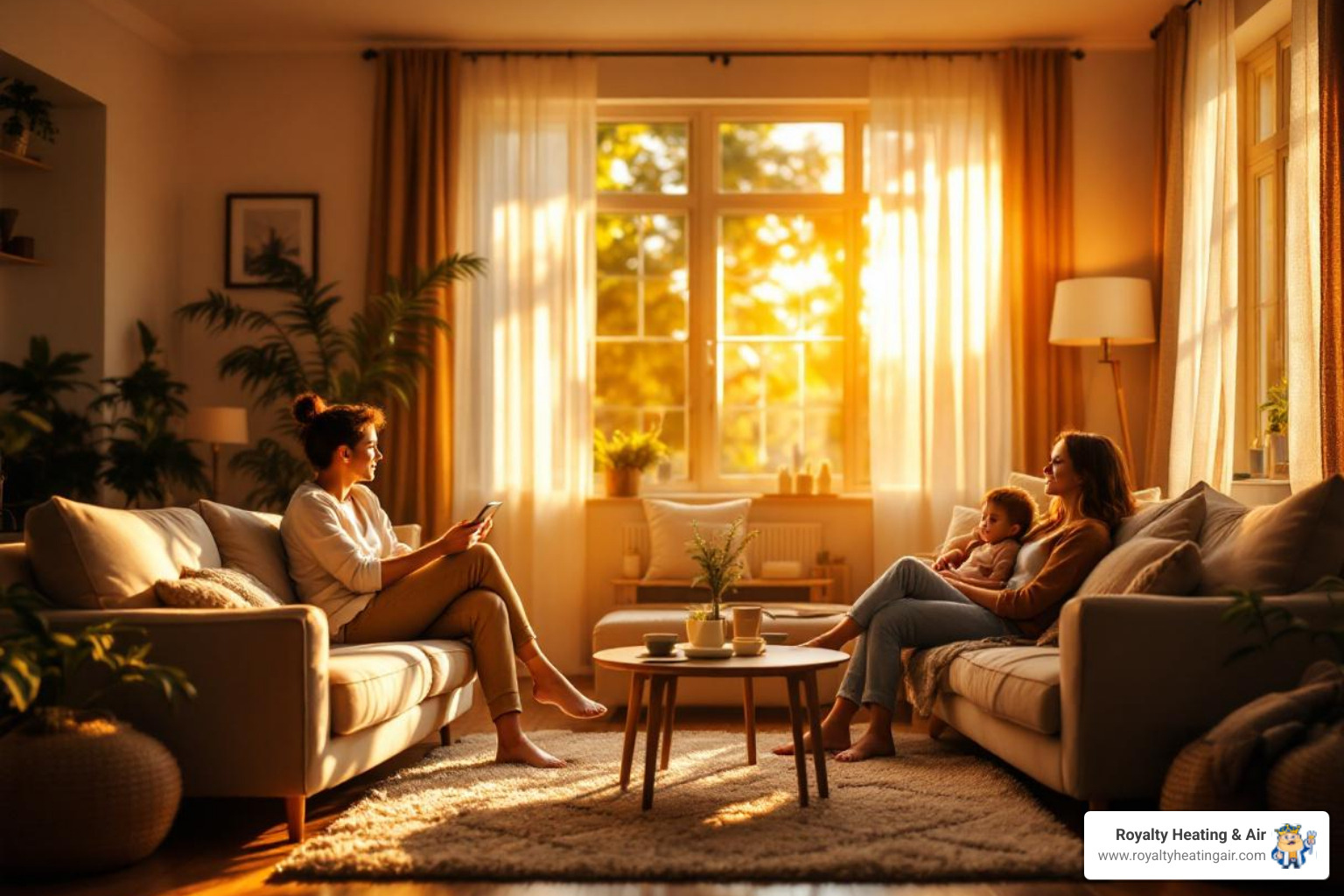 Royalty Heating & Air
www.royaltyheatingair.com