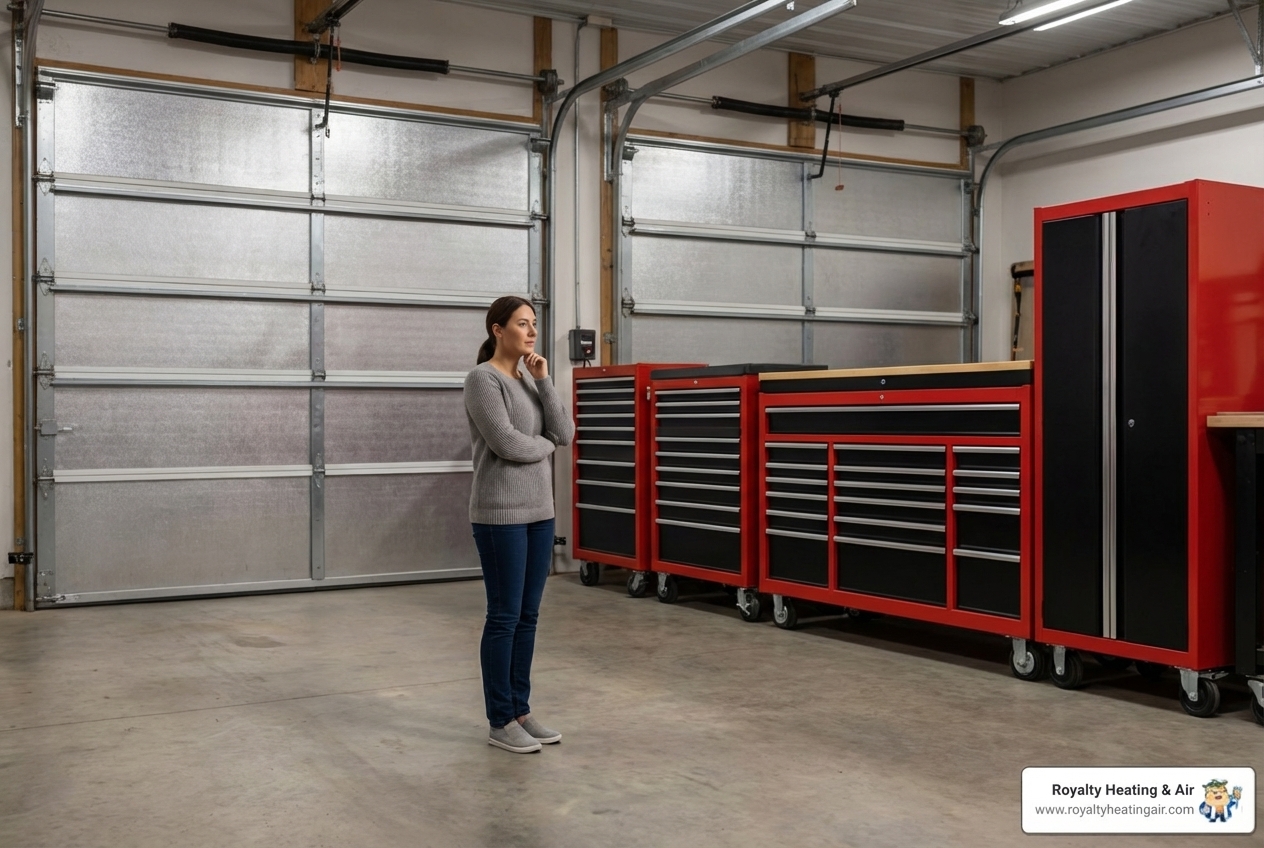 Royalty Heating & Air
www.royaltyheatingair.com