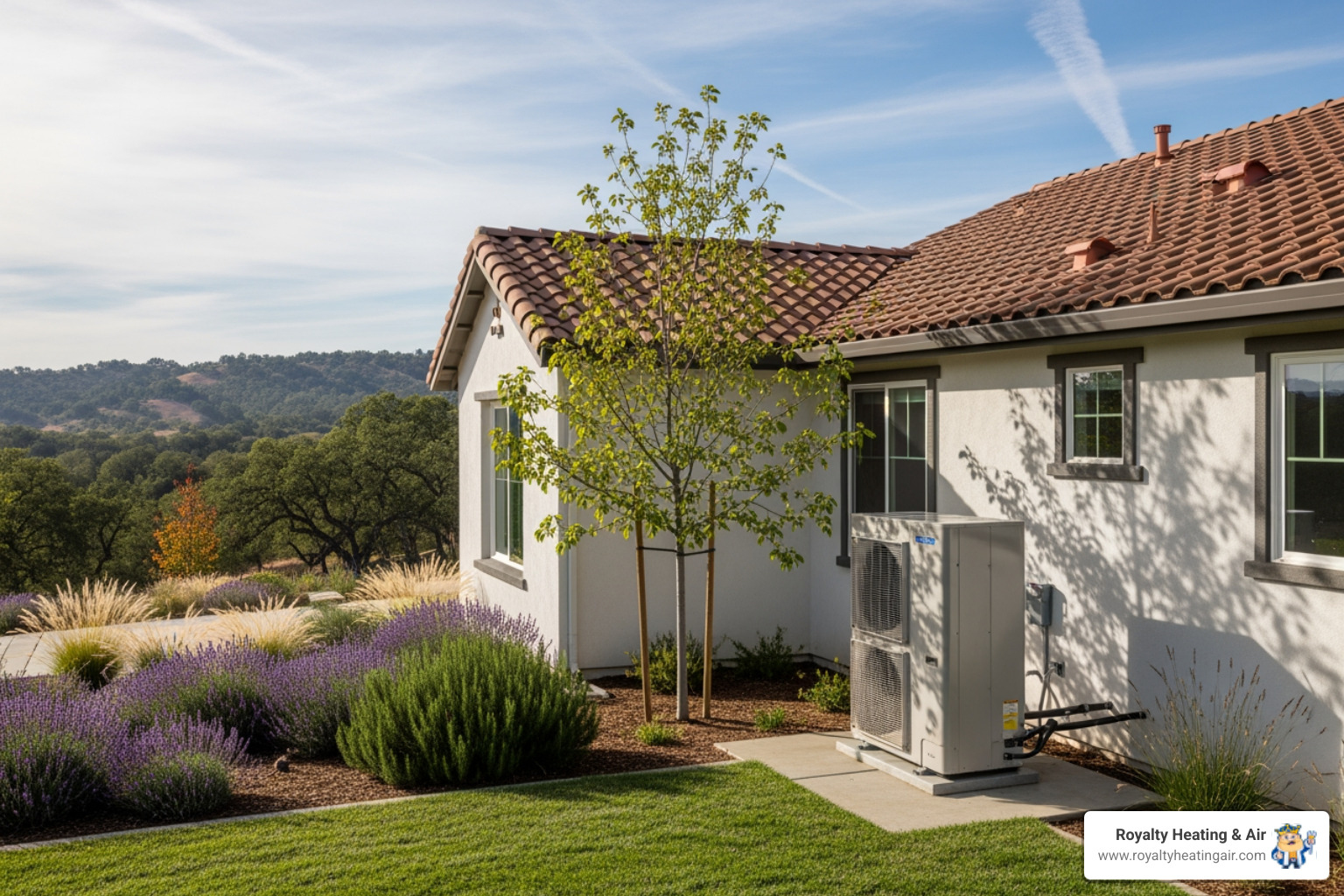 Royalty Heating & Air
www.royaltyheatingair.com