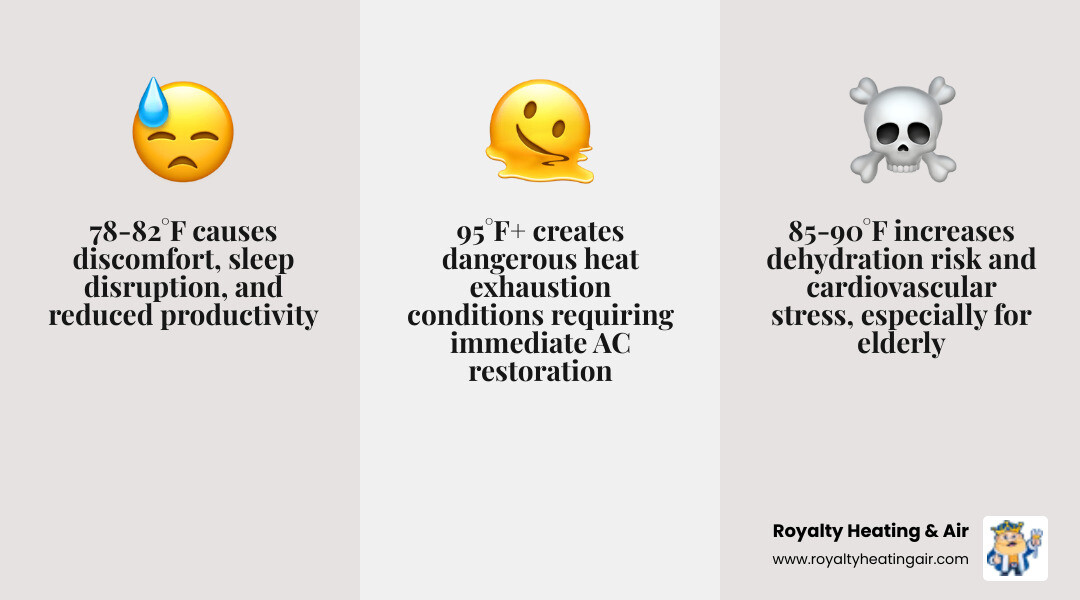 78-82°F causes discomfort, sleep disruption, and reduced productivity

95°F+ creates dangerous heat exhaustion conditions requiring immediate AC restoration

85-90°F increases dehydration risk and cardiovascular stress, especially for elderly

Royalty Heating & Air
www.royaltyheatingair.com