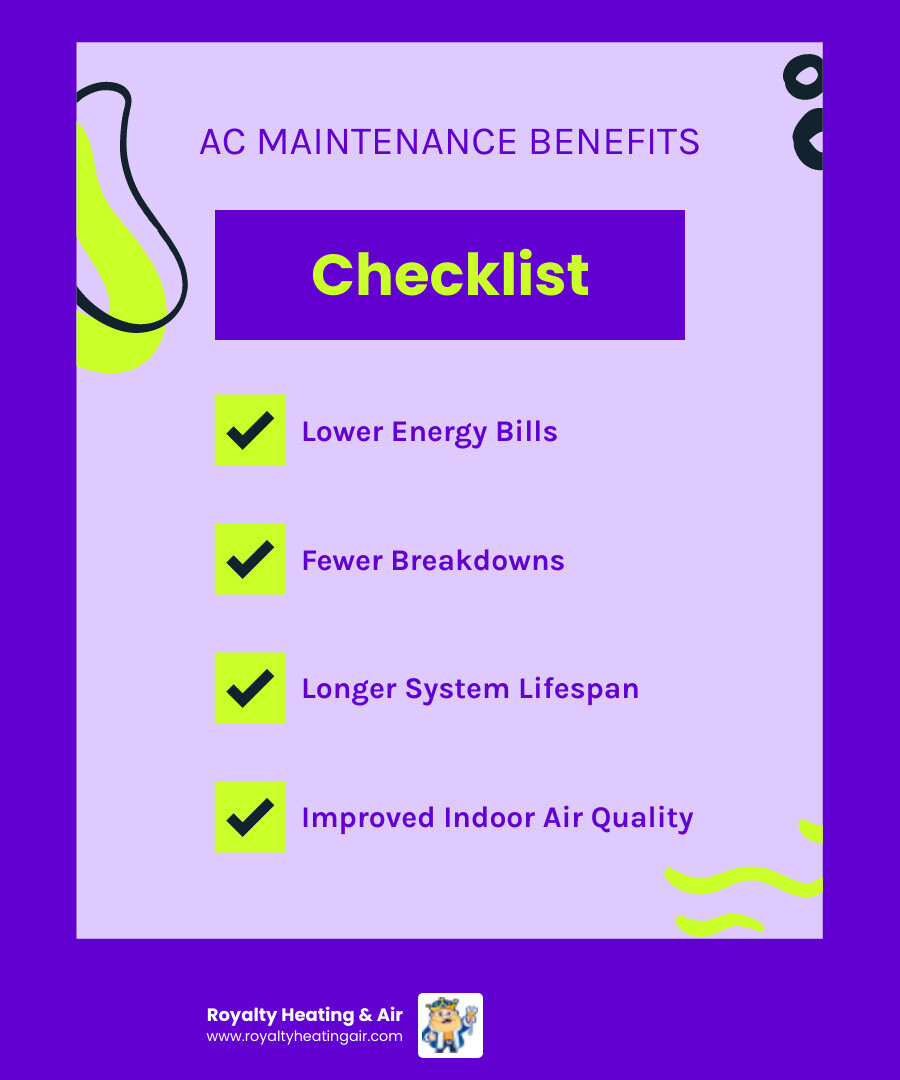 AC MAINTENANCE BENEFITS

Checklist

Lower Energy Bills

Fewer Breakdowns

Longer System Lifespan

Improved Indoor Air Quality

Royalty Heating & Air
www.royaltyheatingair.com