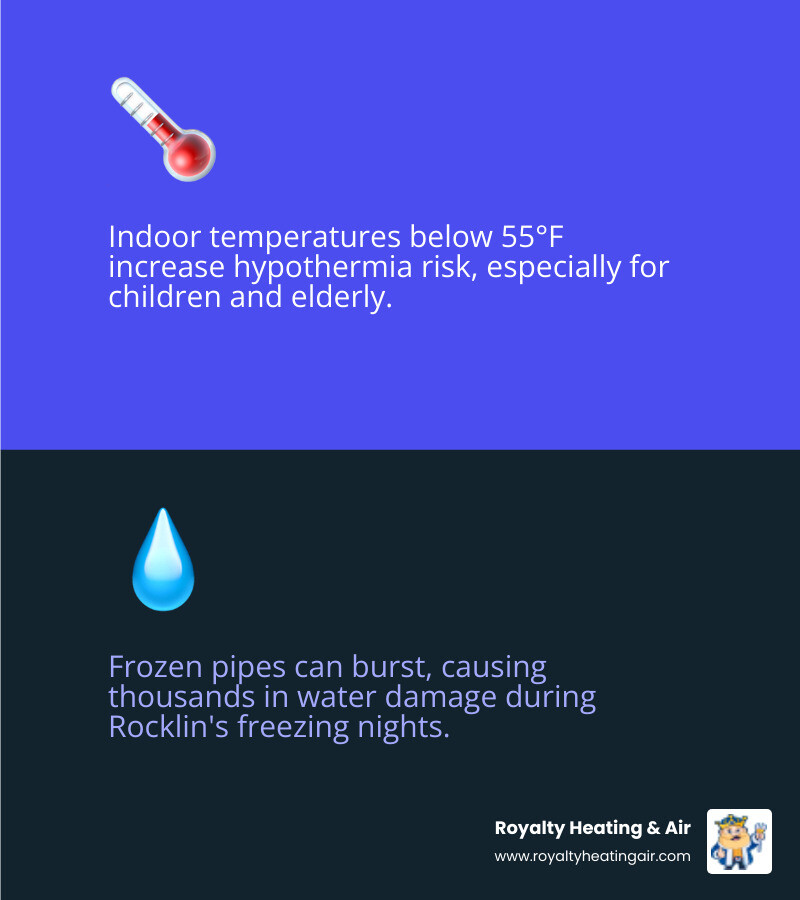 Indoor temperatures below 55°F increase hypothermia risk, especially for children and elderly.

Frozen pipes can burst, causing thousands in water damage during Rocklin's freezing nights.

Royalty Heating & Air
www.royaltyheatingair.com