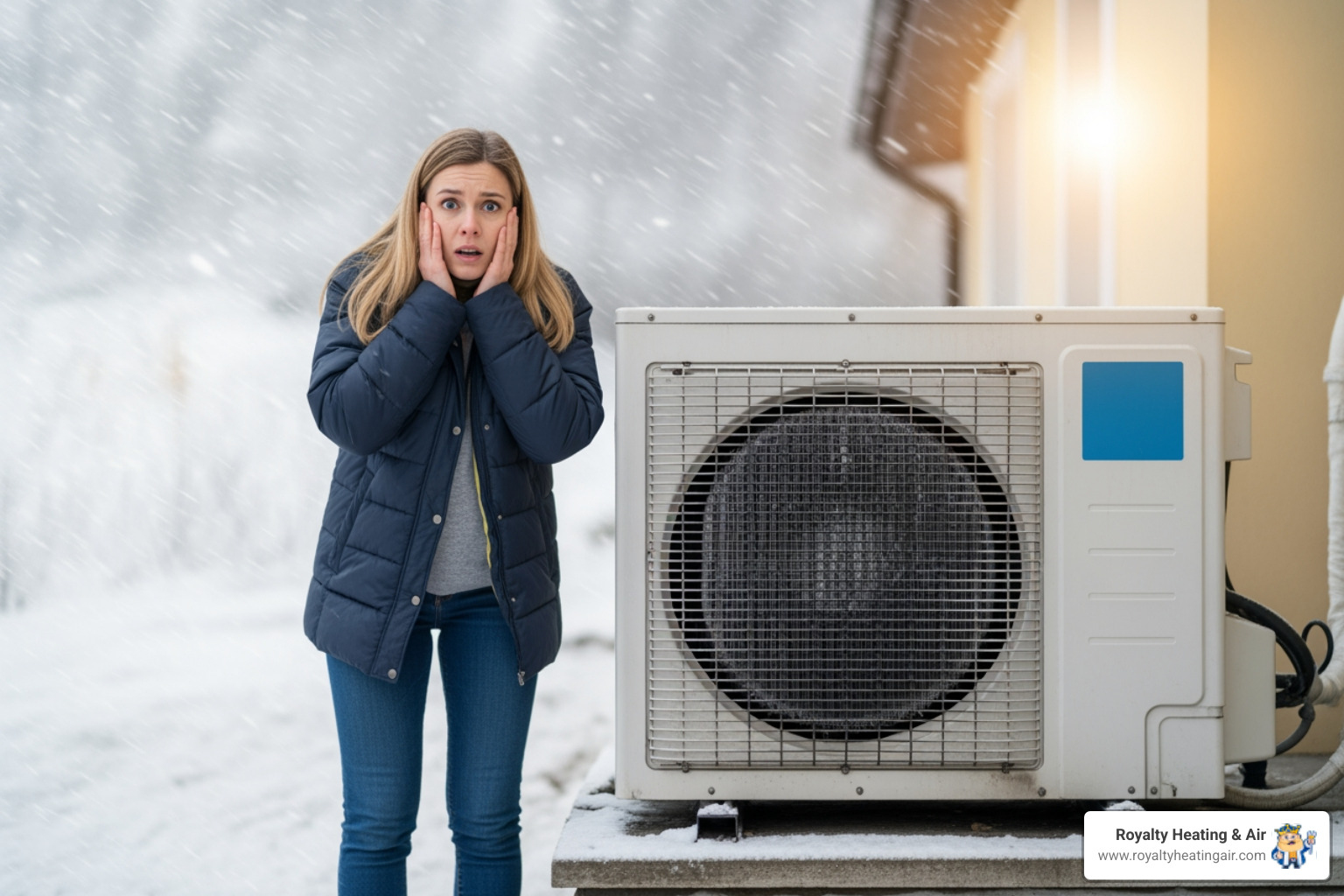 Royalty Heating & Air
www.royaltyheatingair.com