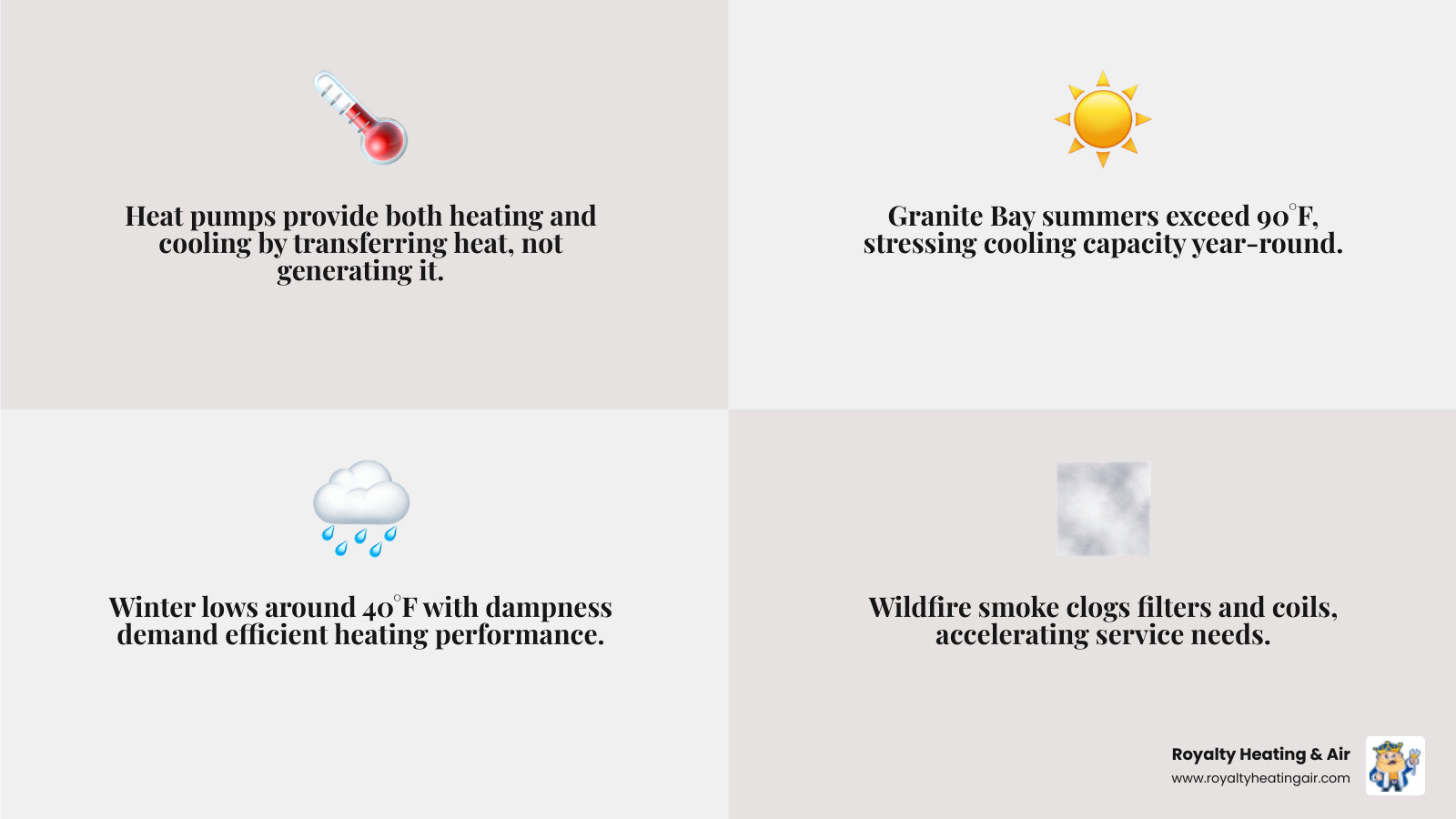 Heat pumps provide both heating and cooling by transferring heat, not generating it.

Granite Bay summers exceed 90°F, stressing cooling capacity year-round.

Winter lows around 40°F with dampness demand efficient heating performance.

Wildfire smoke clogs filters and coils, accelerating service needs.

Royalty Heating & Air
www.royaltyheatingair.com