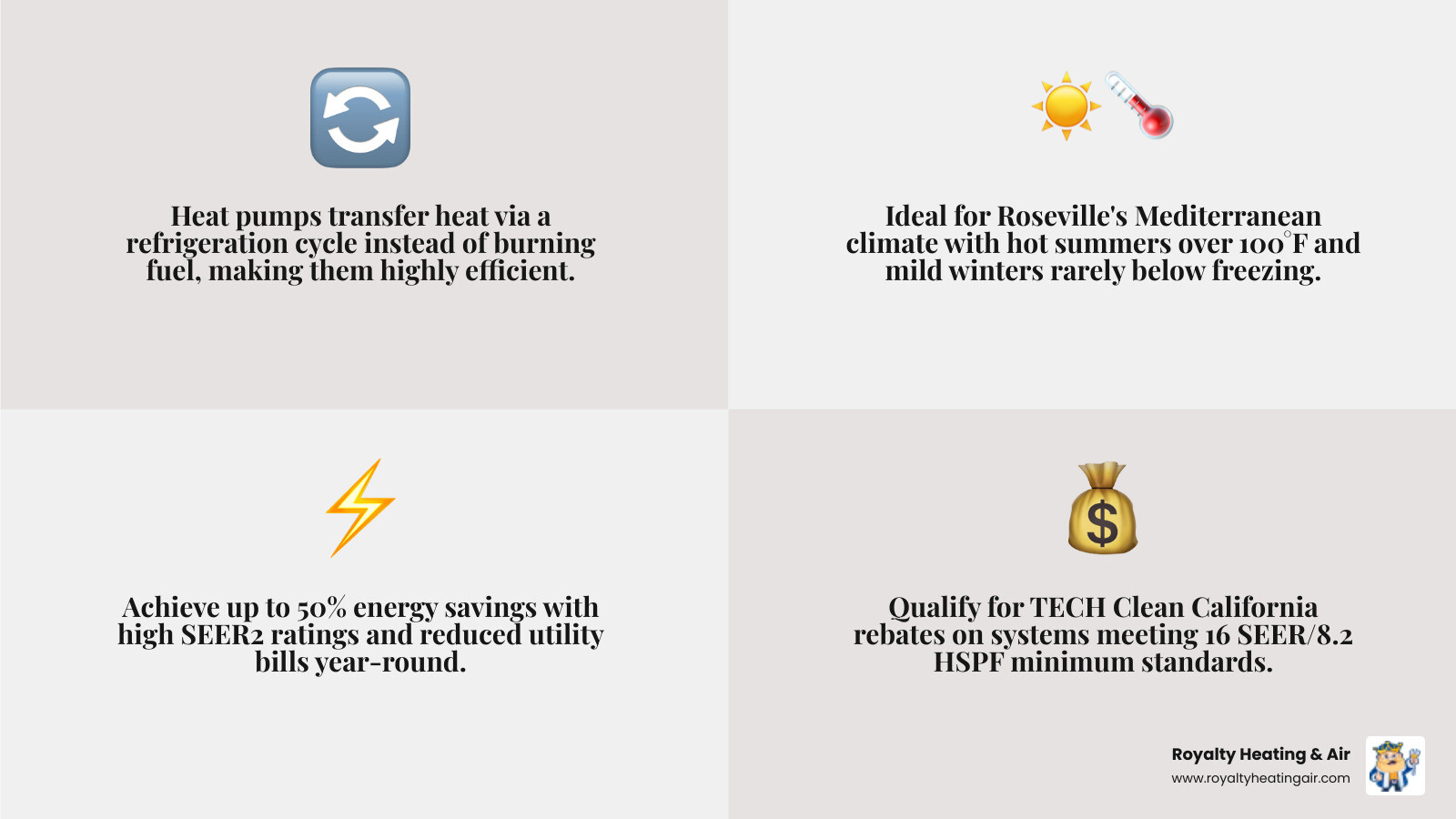 Heat pumps transfer heat via a refrigeration cycle instead of burning fuel, making them highly efficient.

Ideal for Roseville's Mediterranean climate with hot summers over 100°F and mild winters rarely below freezing.

Achieve up to 50% energy savings with high SEER2 ratings and reduced utility bills year-round.

Qualify for TECH Clean California rebates on systems meeting 16 SEER/8.2 HSPF minimum standards.

Royalty Heating & Air
www.royaltyheatingair.com