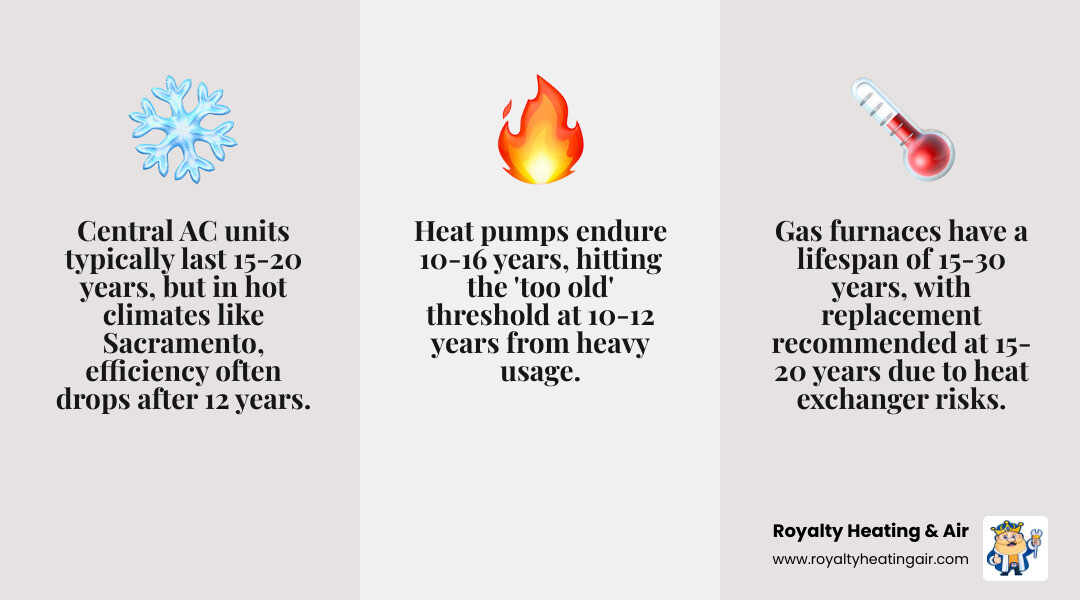 Central AC units typically last 15-20 years, but in hot climates like Sacramento, efficiency often drops after 12 years.

Heat pumps endure 10-16 years, hitting the 'too old' threshold at 10-12 years from heavy usage.

Gas furnaces have a lifespan of 15-30 years, with replacement recommended at 15-20 years due to heat exchanger risks.

Royalty Heating & Air
www.royaltyheatingair.com