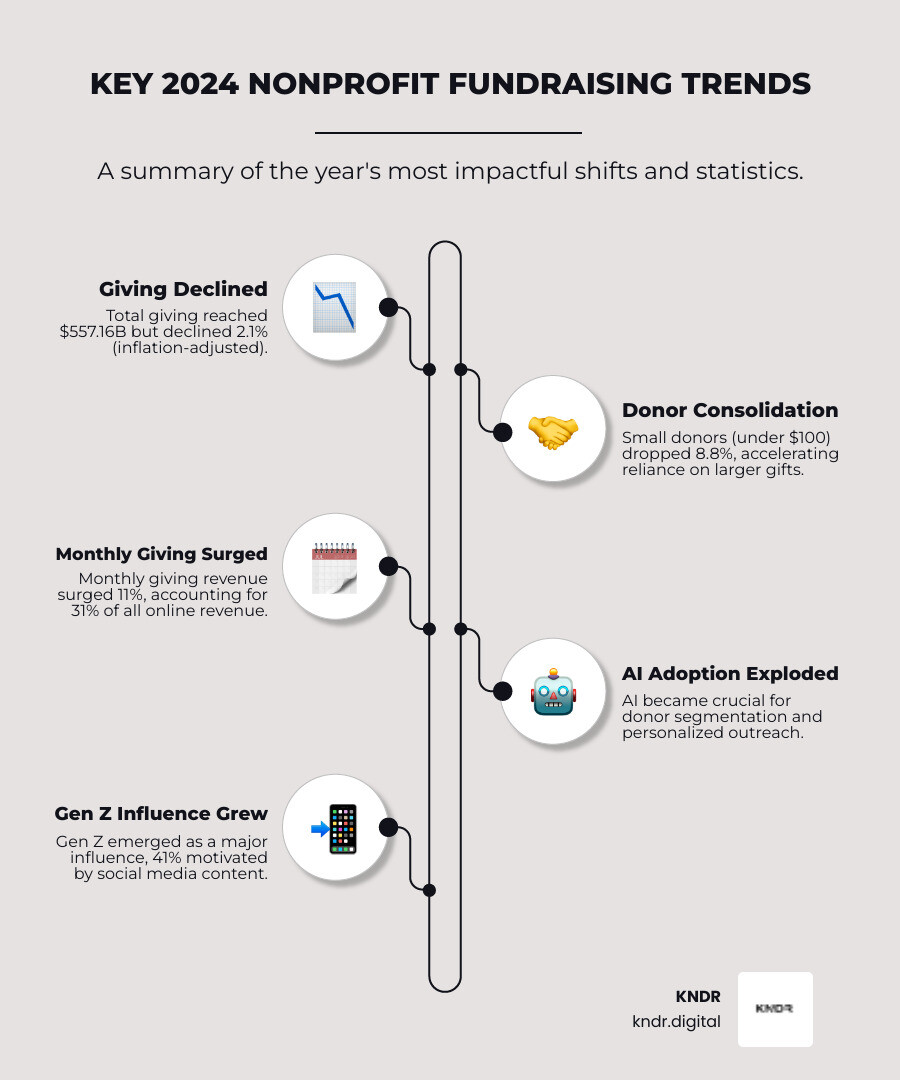 KEY 2024 NONPROFIT FUNDRAISING TRENDS

A summary of the year's most impactful shifts and statistics.

Giving Declined

Total giving reached \$557.16B but declined 2.1% (inflation-adjusted).

Donor Consolidation

Small donors (under \$100) dropped 8.8%, accelerating reliance on larger gifts.

Monthly Giving Surged

Monthly giving revenue surged 11%, accounting for 31% of all online revenue.

AI Adoption Exploded

AI became crucial for donor segmentation and personalized outreach.

Gen Z Influence Grew

Gen Z emerged as a major influence, 41% motivated by social media content.

KNDR

kndr.digital

KNDR