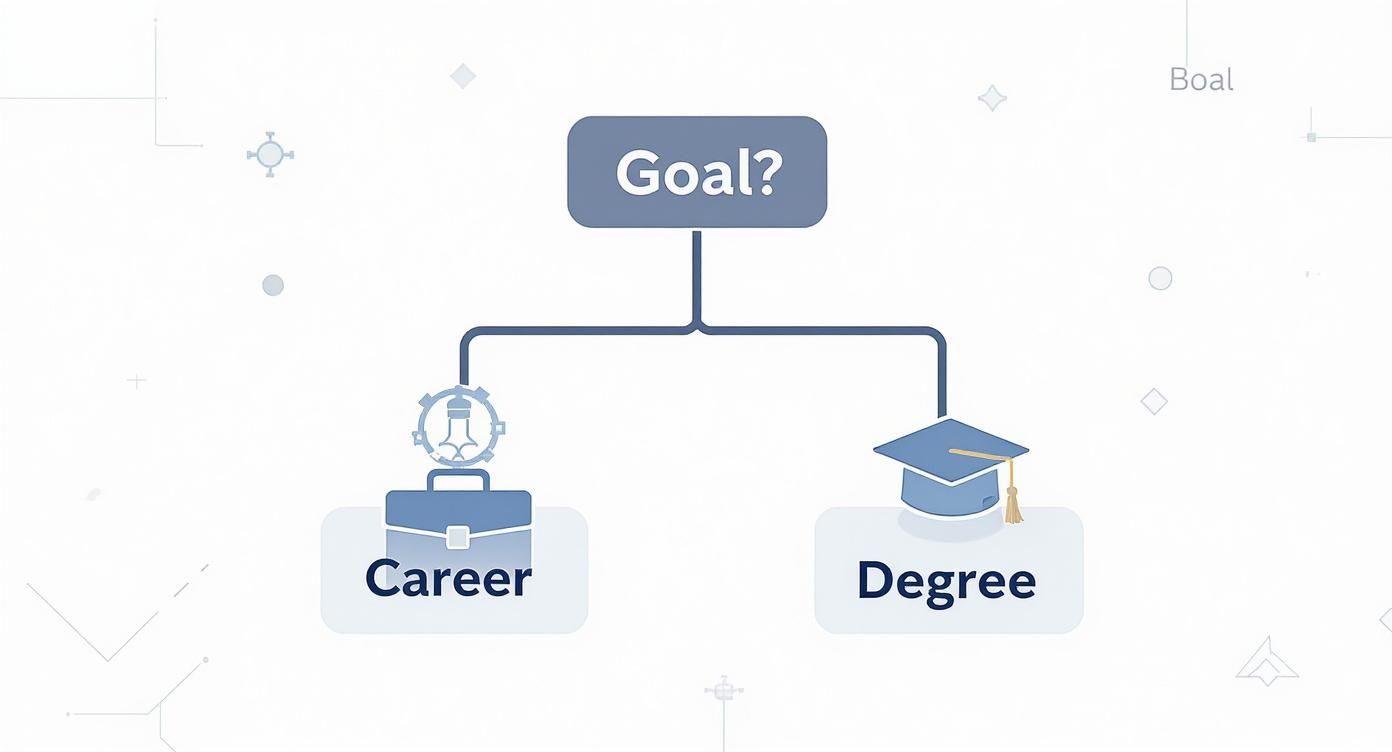 Boal

Goal?

Career

Degree