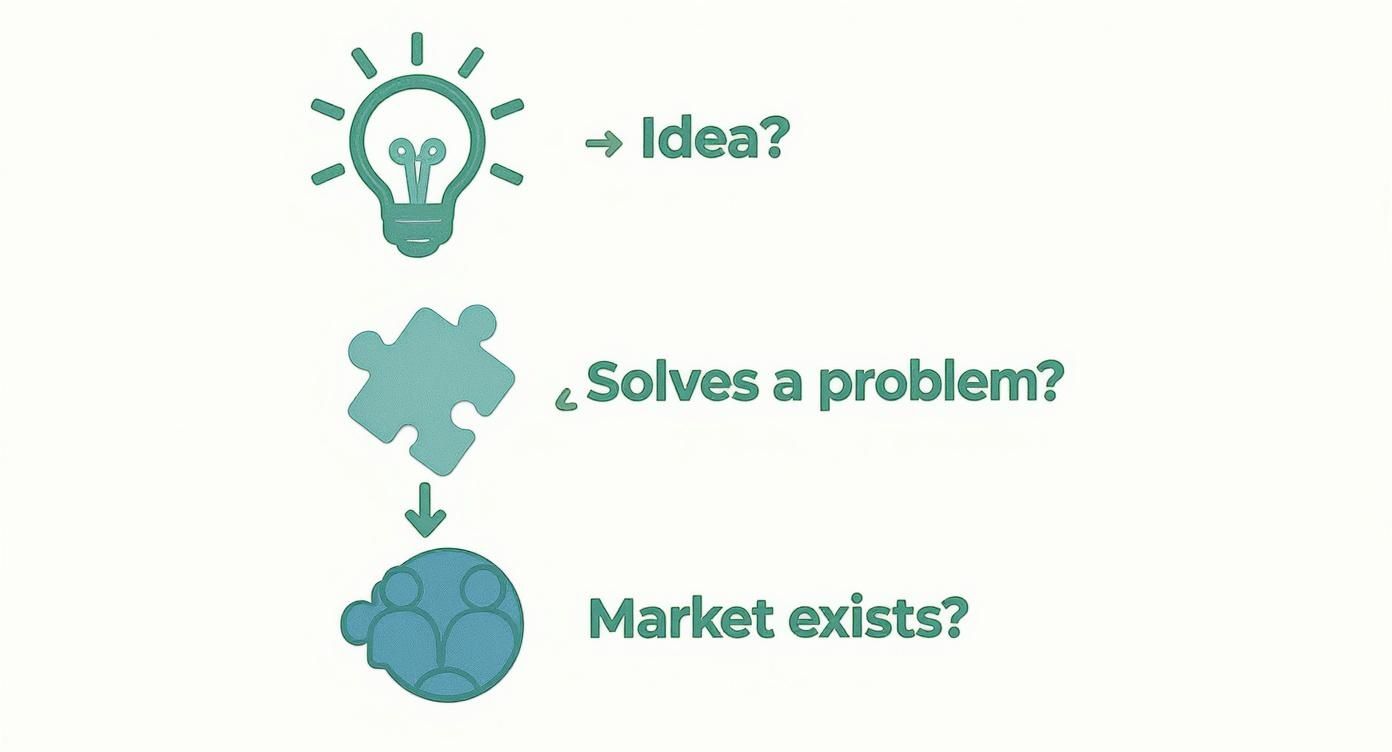 → Idea?

¿Solves a problem?

Market exists?