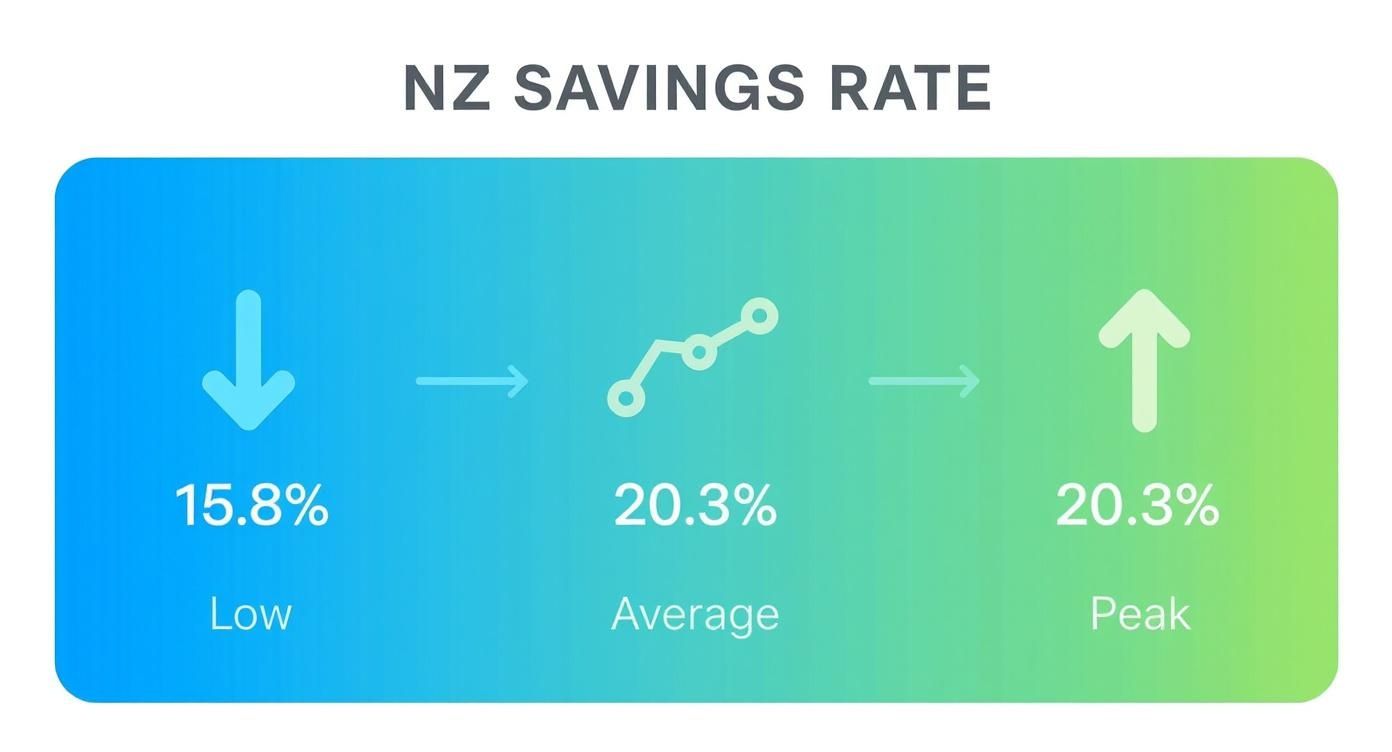 NZ SAVINGS RATE

15.8%
Low

20.3%
Average

20.3%
Peak