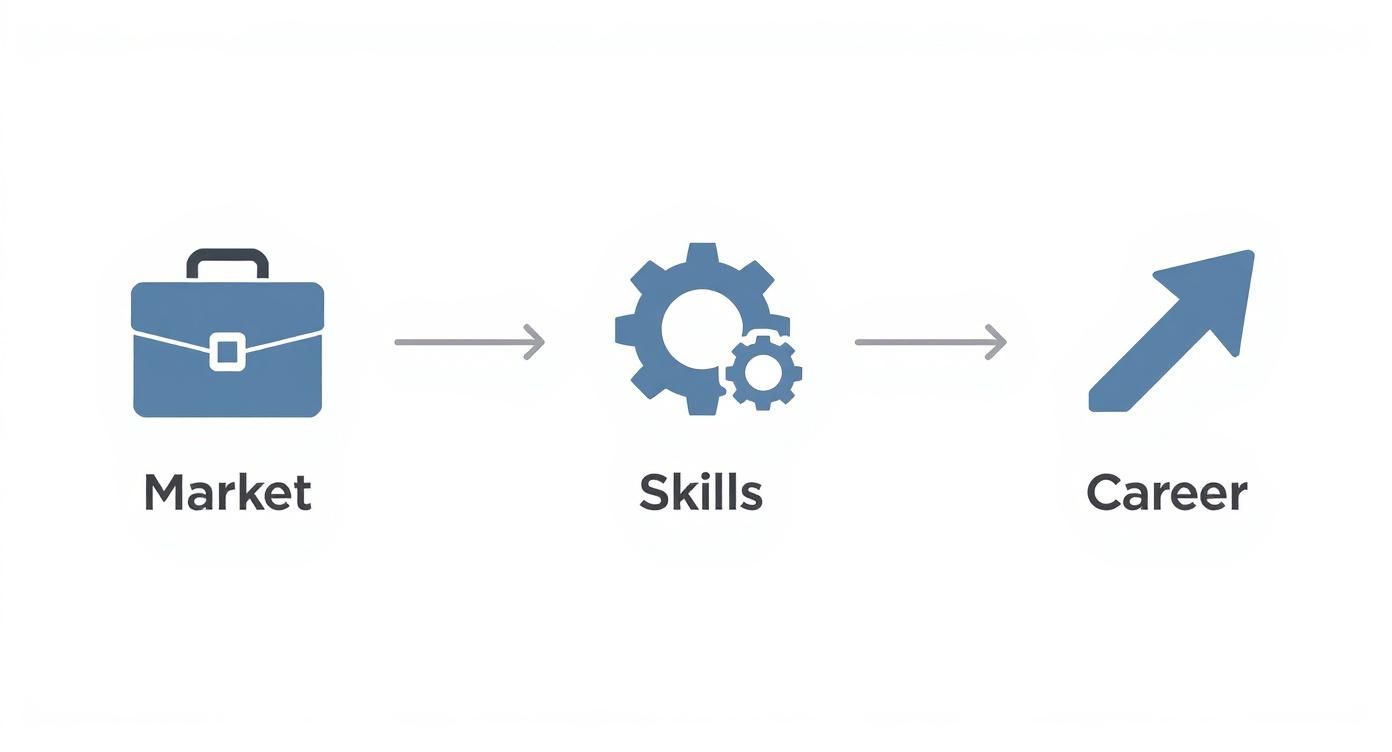 Market

Skills

Career