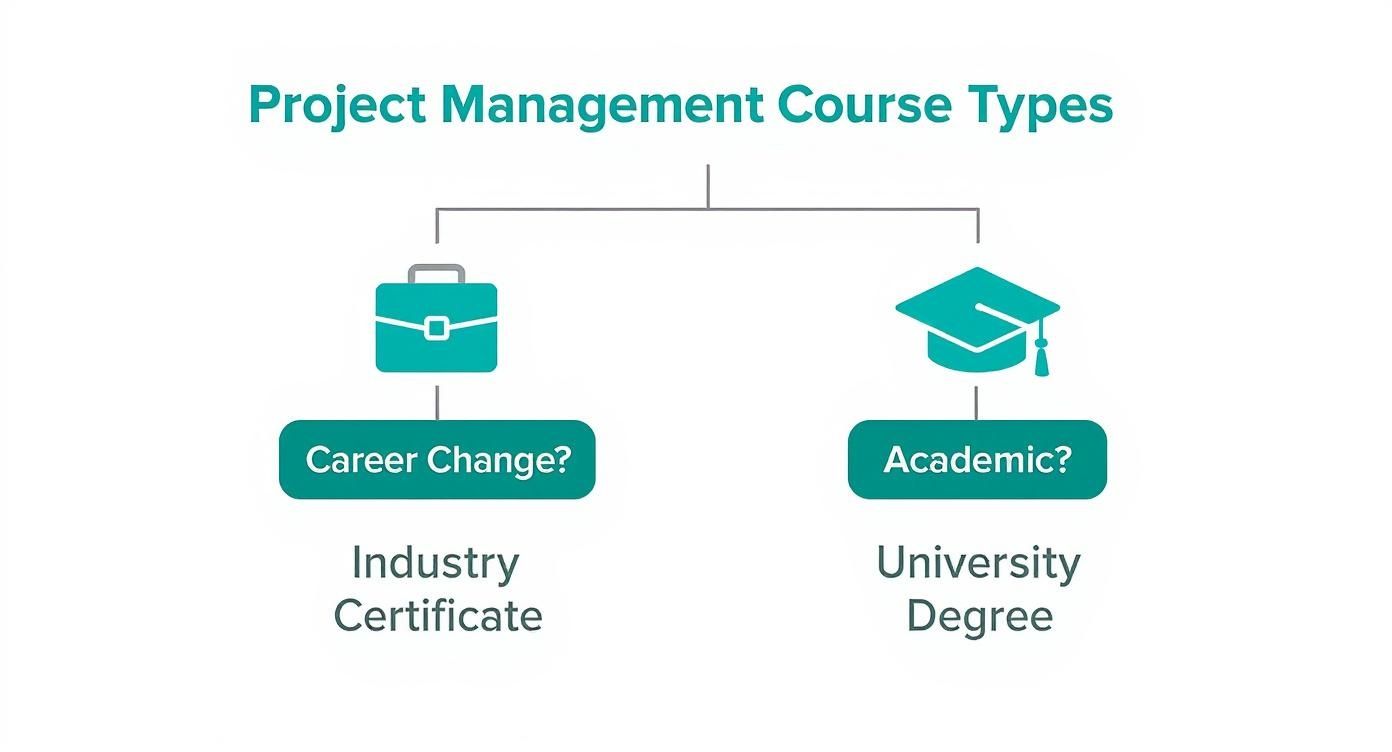 Project Management Course Types

Career Change?

Industry Certificate

Academic?

University Degree