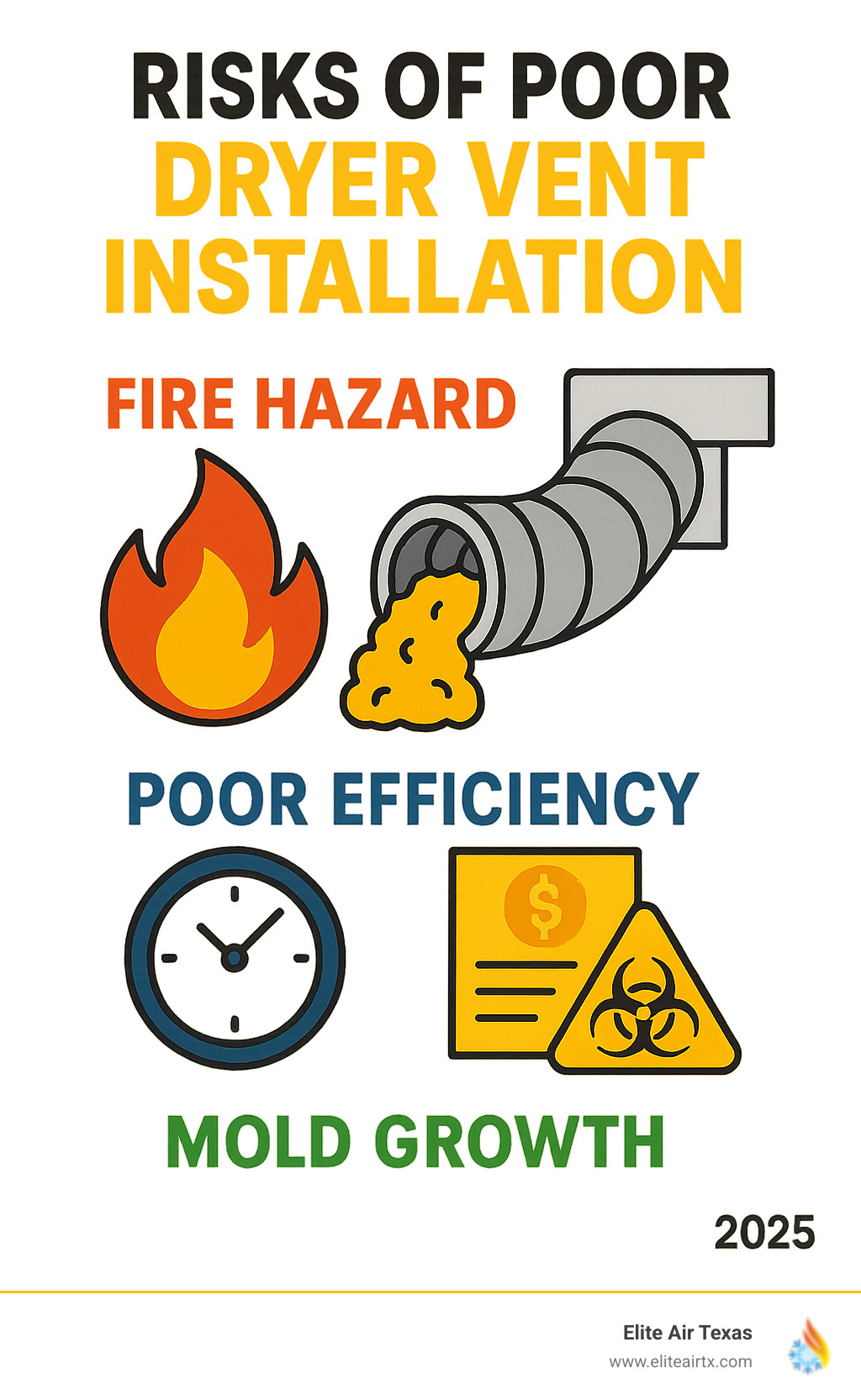 RISKS OF POOR DRYER VENT INSTALLATION

FIRE HAZARD

POOR EFFICIENCY

$

MOLD GROWTH

2025

Elite Air Texas
www.eliteairtx.com