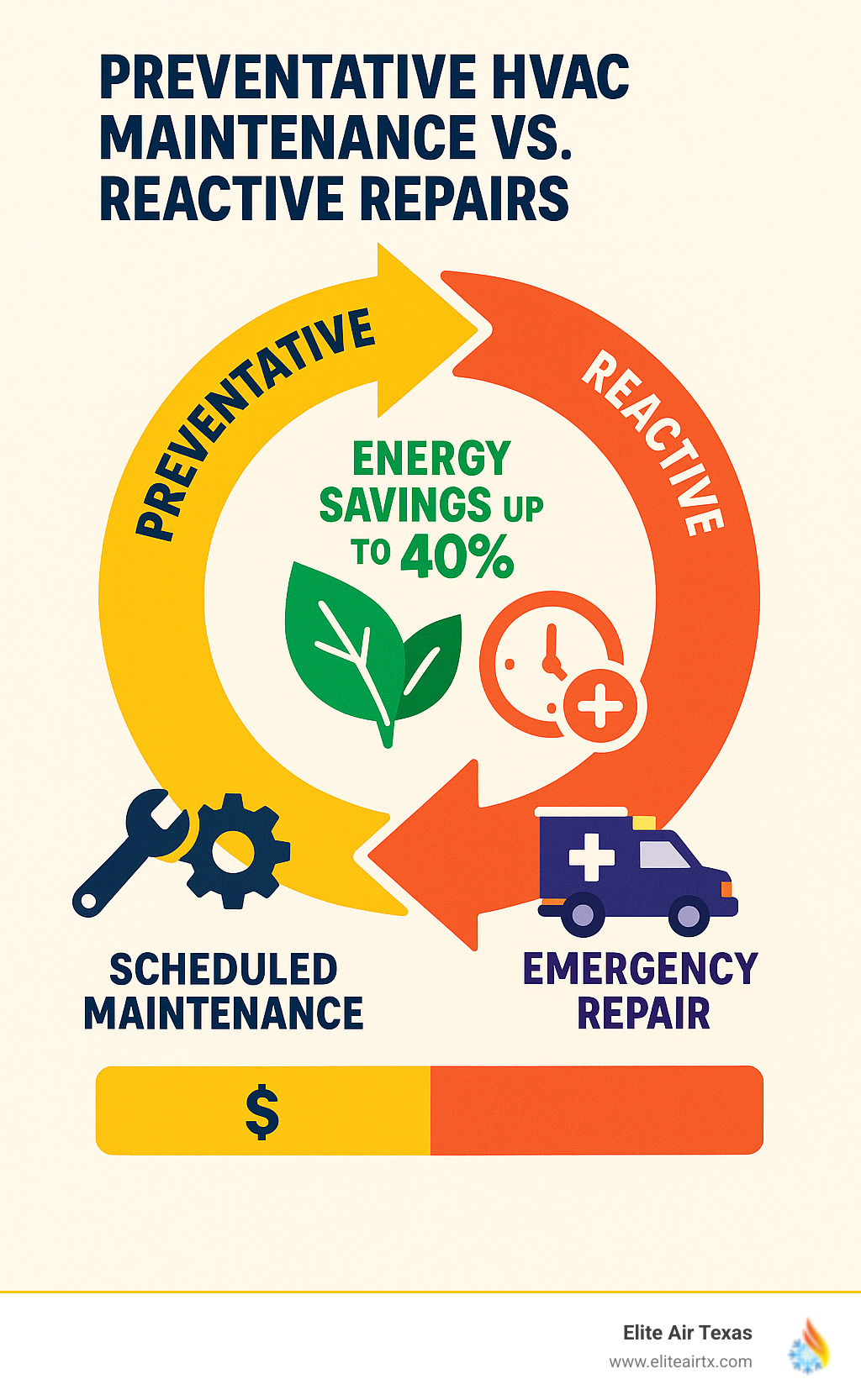 PREVENTATIVE HVAC MAINTENANCE VS. REACTIVE REPAIRS

PREVENTATIVE

REACTIVE

ENERGY SAVINGS UP TO 40%

SCHEDULED MAINTENANCE

EMERGENCY REPAIR

$

Elite Air Texas
www.eliteairtx.com