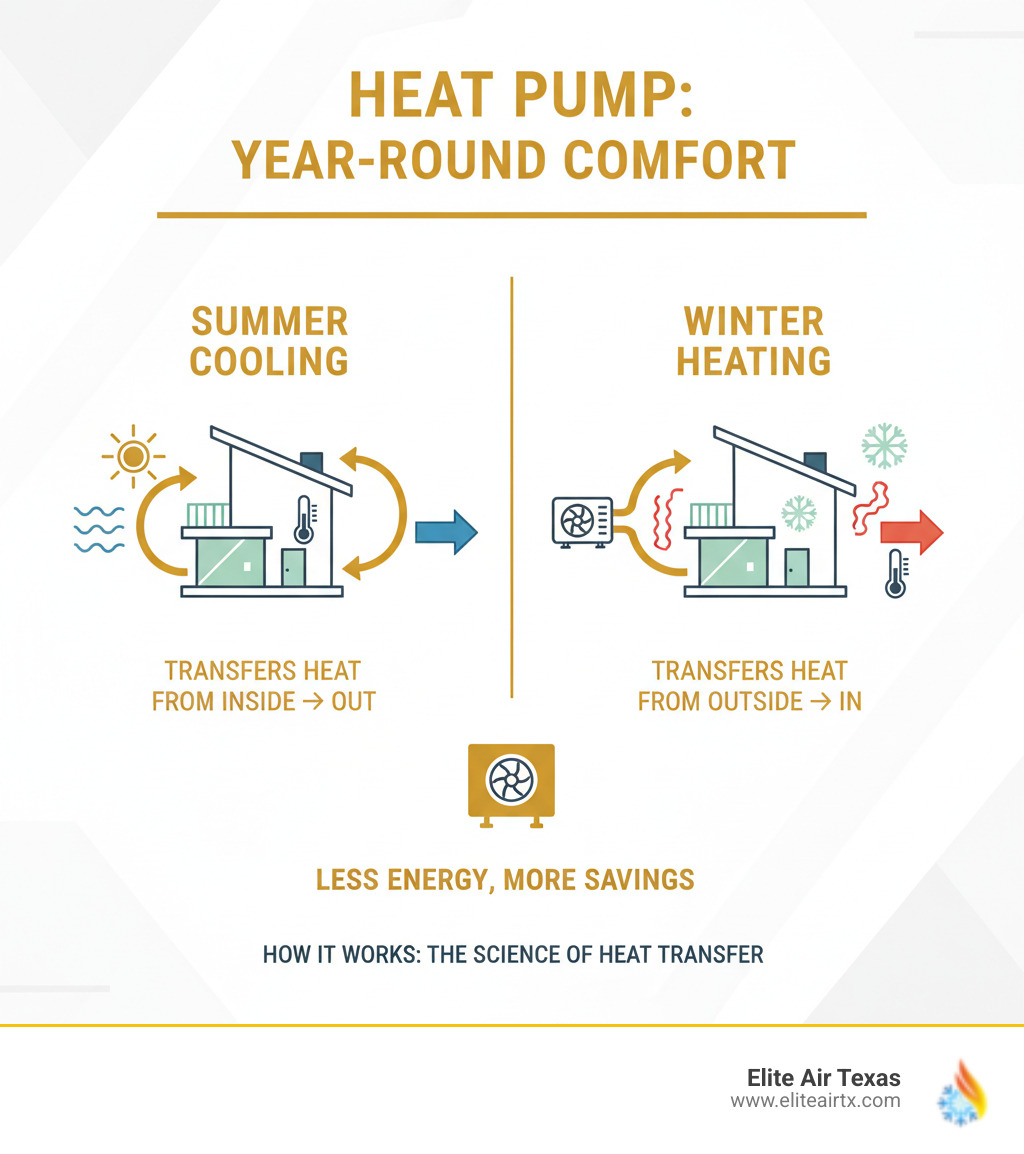 HEAT PUMP:
YEAR-ROUND COMFORT

SUMMER COOLING

TRANSFERS HEAT FROM INSIDE → OUT

WINTER HEATING

TRANSFERS HEAT FROM OUTSIDE → IN

LESS ENERGY, MORE SAVINGS

HOW IT WORKS: THE SCIENCE OF HEAT TRANSFER

Elite Air Texas
www.eliteairtx.com