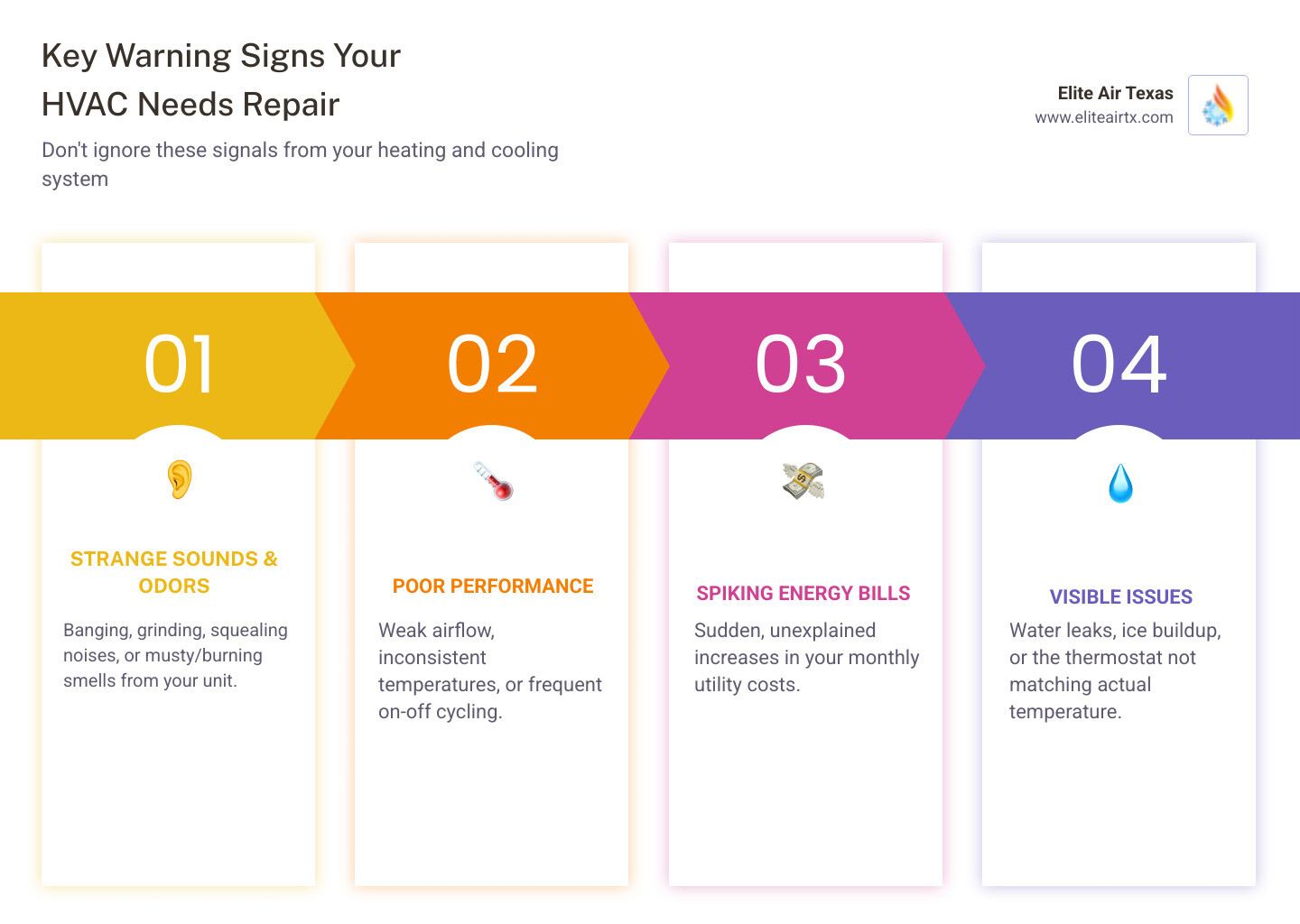 Key Warning Signs Your HVAC Needs Repair

Don't ignore these signals from your heating and cooling system

Elite Air Texas
www.eliteairtx.com

01

STRANGE SOUNDS & ODORS

Banging, grinding, squealing noises, or musty/burning smells from your unit.

02

POOR PERFORMANCE

Weak airflow, inconsistent temperatures, or frequent on-off cycling.

03

SPIKING ENERGY BILLS

Sudden, unexplained increases in your monthly utility costs.

04

VISIBLE ISSUES

Water leaks, ice buildup, or the thermostat not matching actual temperature.