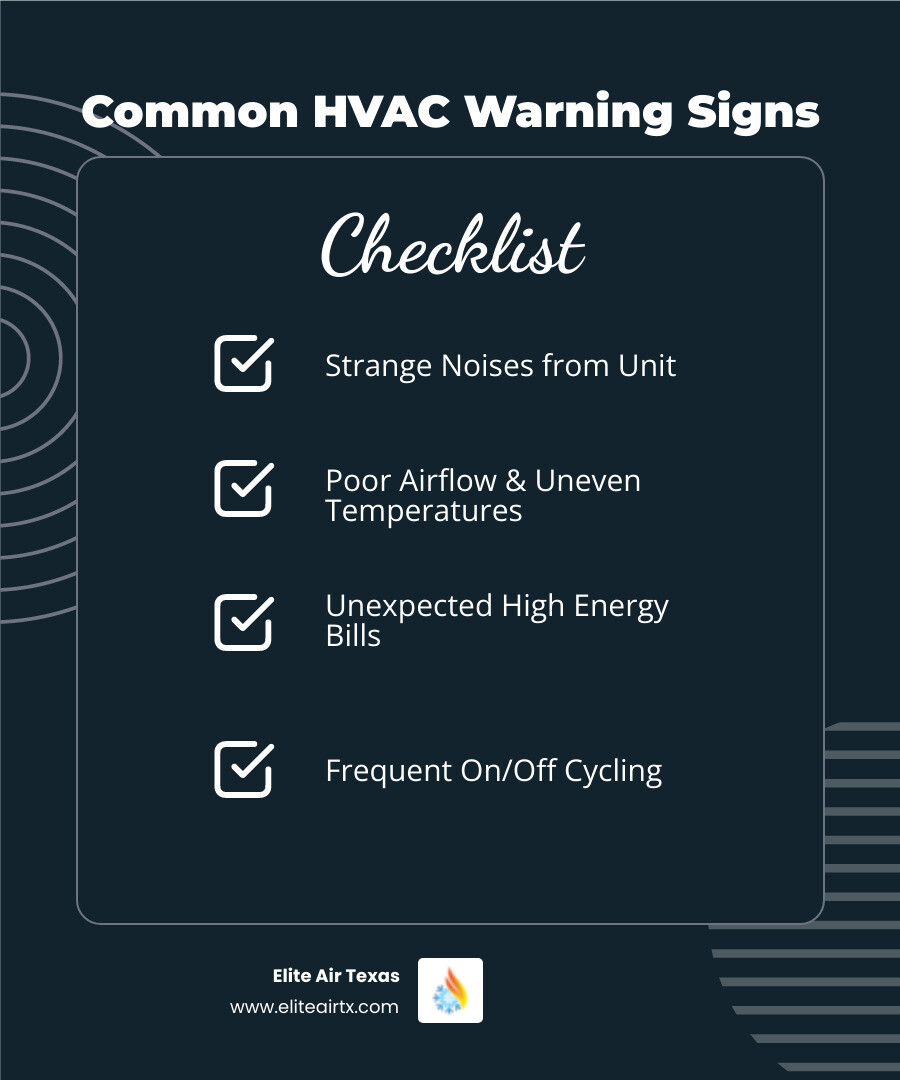 Common HVAC Warning Signs

Checklist

Strange Noises from Unit

Poor Airflow & Uneven Temperatures

Unexpected High Energy Bills

Frequent On/Off Cycling

Elite Air Texas
www.eliteairtx.com