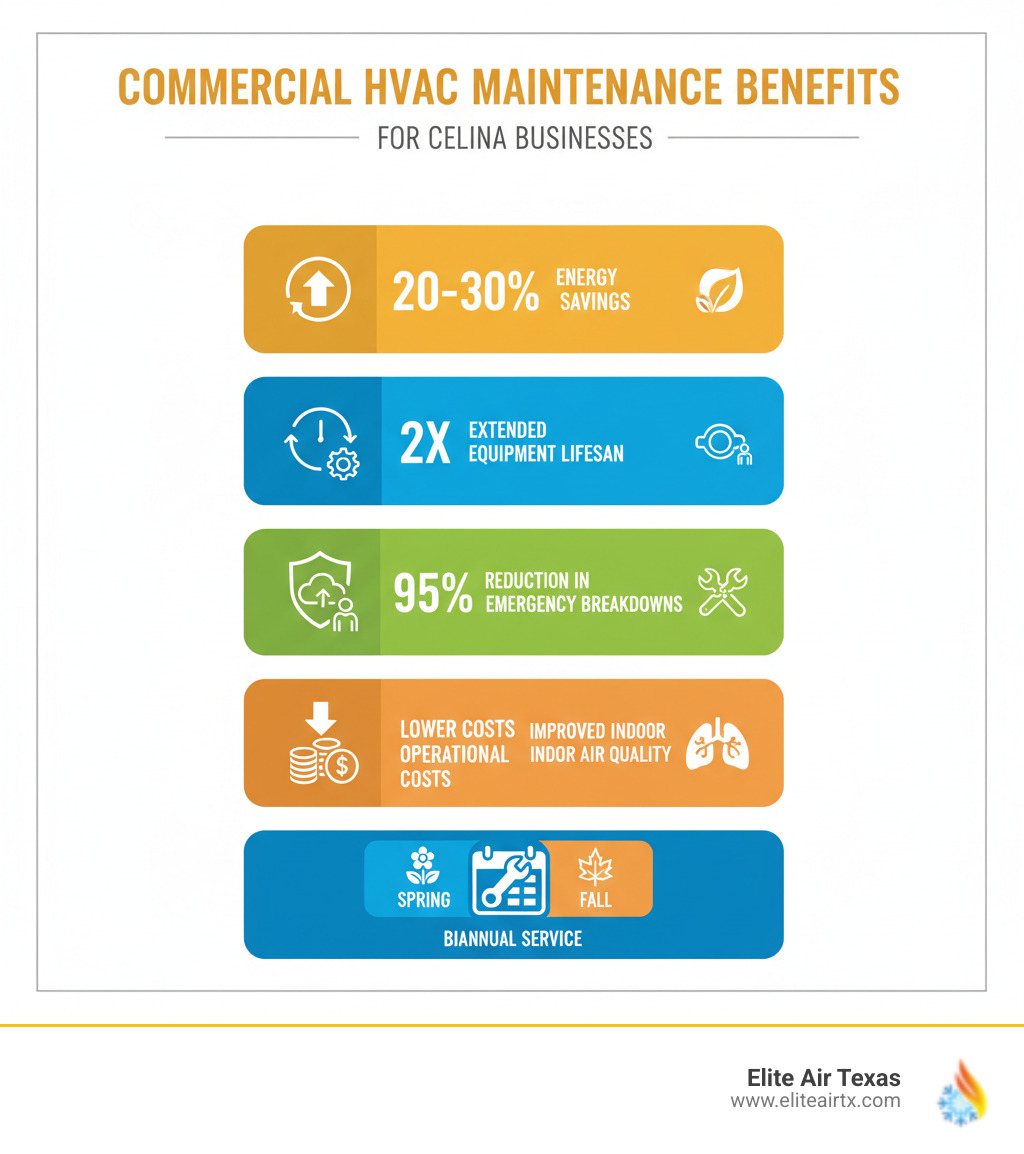 COMMERCIAL HVAC MAINTENANCE BENEFITS

FOR CELINA BUSINESSES

20-30% ENERGY SAVINGS

2X EXTENDED EQUIPMENT LIFESAN

95% REDUCTION IN EMERGENCY BREAKDOWNS

LOWER COSTS OPERATIONAL COSTS

IMPROVED INDOOR INDOOR AIR QUALITY

SPRING

FALL

BIANNUAL SERVICE

Elite Air Texas
www.eliteairtx.com