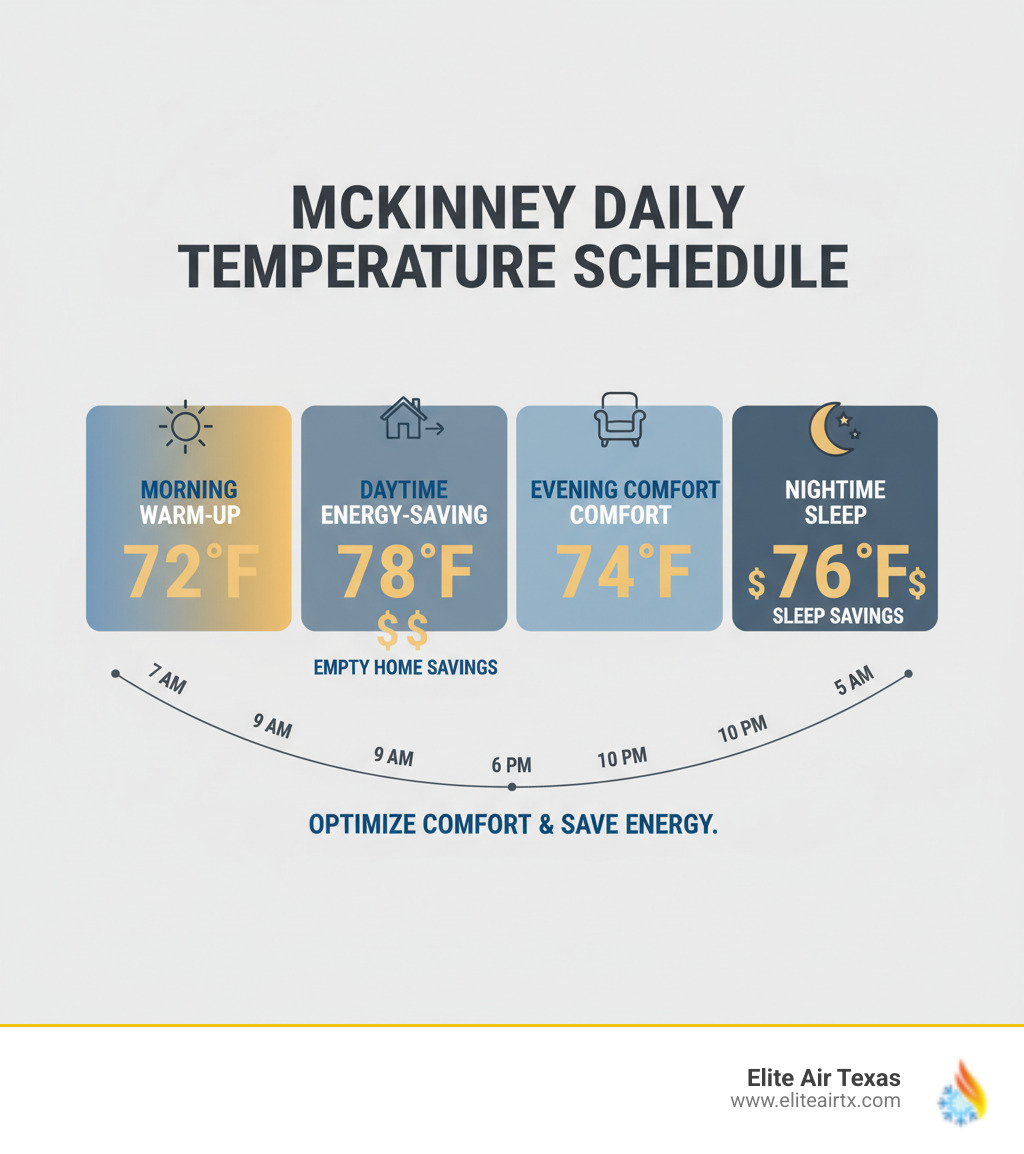 MCKINNEY DAILY TEMPERATURE SCHEDULE

MORNING WARM-UP
72°F

DAYTIME ENERGY-SAVING
78°F
$ $
EMPTY HOME SAVINGS

EVENING COMFORT COMFORT
74°F

NIGHTIME SLEEP
$ 76°F $
SLEEP SAVINGS

7 AM
9 AM
9 AM
6 PM
10 PM
10 PM
5 AM

OPTIMIZE COMFORT & SAVE ENERGY.

Elite Air Texas
www.eliteairtx.com