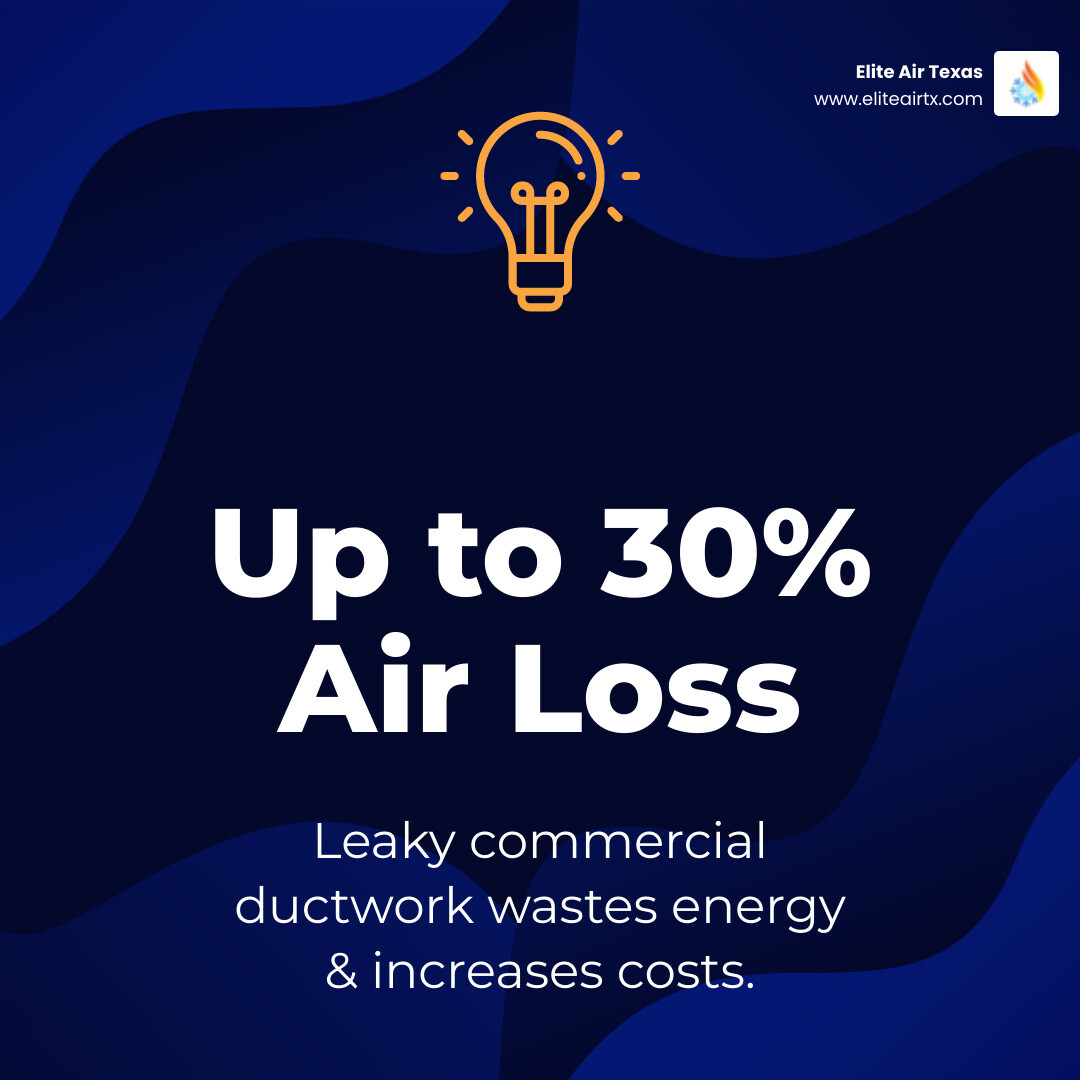 Elite Air Texas
www.eliteairtx.com

Up to 30% Air Loss

Leaky commercial ductwork wastes energy & increases costs.