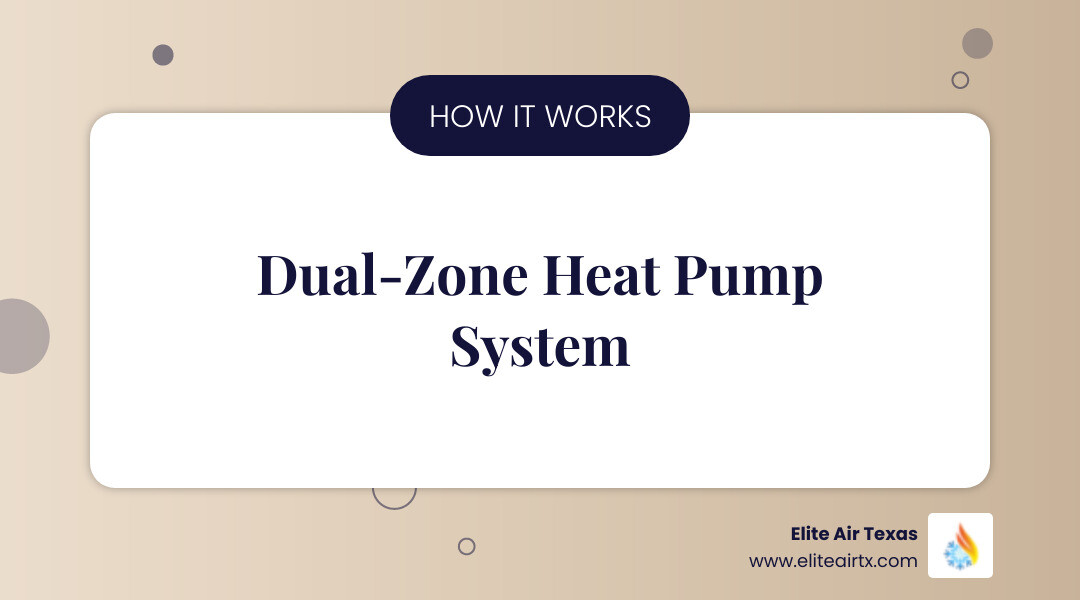 HOW IT WORKS

Dual-Zone Heat Pump System

Elite Air Texas
www.eliteairtx.com