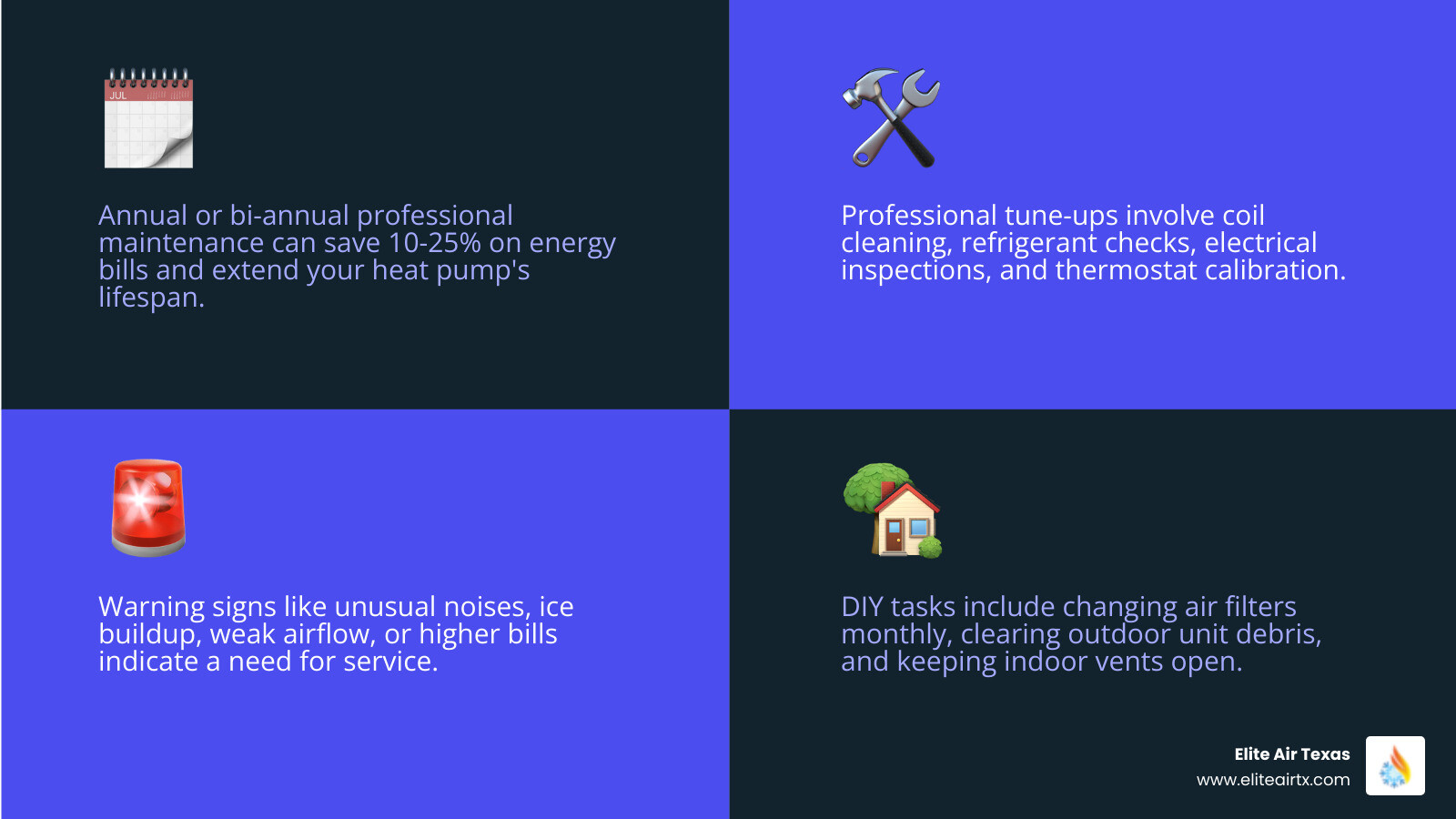 JUL

Annual or bi-annual professional maintenance can save 10-25% on energy bills and extend your heat pump's lifespan.

Professional tune-ups involve coil cleaning, refrigerant checks, electrical inspections, and thermostat calibration.

Warning signs like unusual noises, ice buildup, weak airflow, or higher bills indicate a need for service.

DIY tasks include changing air filters monthly, clearing outdoor unit debris, and keeping indoor vents open.

Elite Air Texas
www.eliteairtx.com