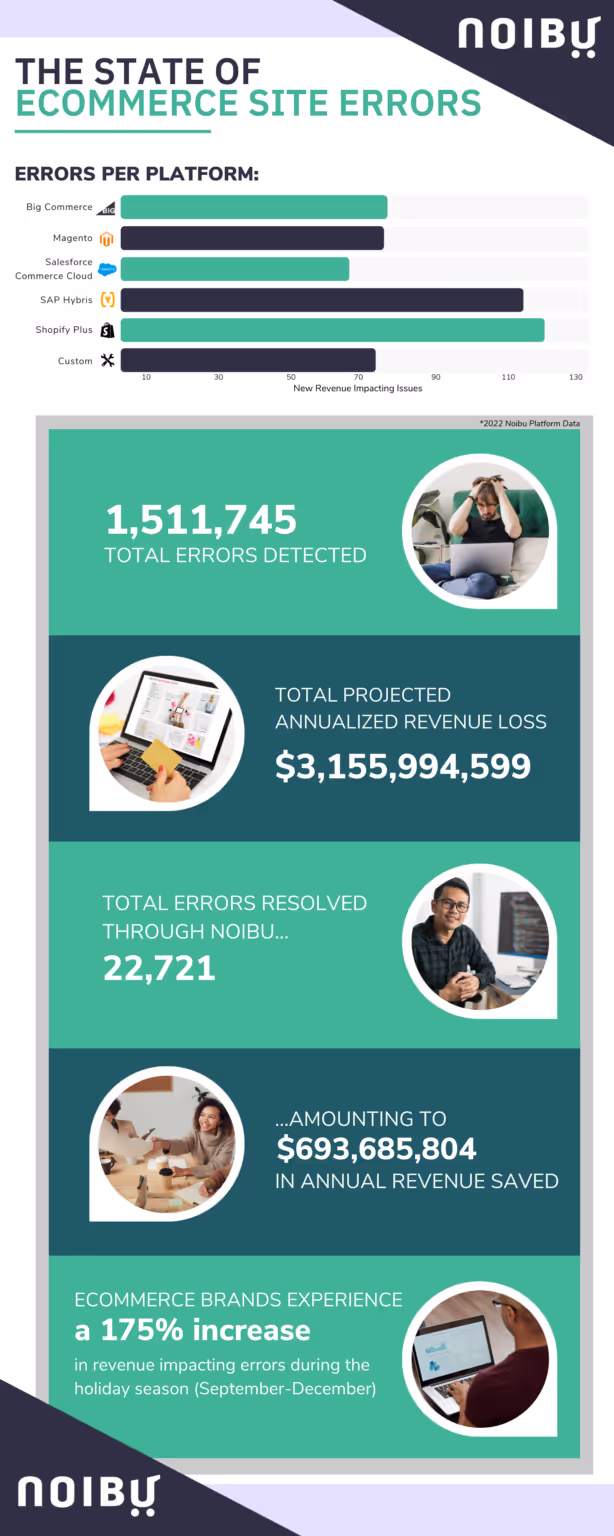 NOIBU

THE STATE OF
ECOMMERCE SITE ERRORS

ERRORS PER PLATFORM:

Big Commerce
Magento
Salesforce Commerce Cloud
SAP Hybris
Shopify Plus
Custom

10 30 50 70 90 110 130
New Revenue Impacting Issues

*2022 Noibu Platform Data

1,511,745
TOTAL ERRORS DETECTED

TOTAL PROJECTED ANNUALIZED REVENUE LOSS
$3,155,994,599

TOTAL ERRORS RESOLVED THROUGH NOIBU...
22,721

...AMOUNTING TO
$693,685,804
IN ANNUAL REVENUE SAVED

ECOMMERCE BRANDS EXPERIENCE
a 175% increase
in revenue impacting errors during the holiday season (September-December)

NOIBU