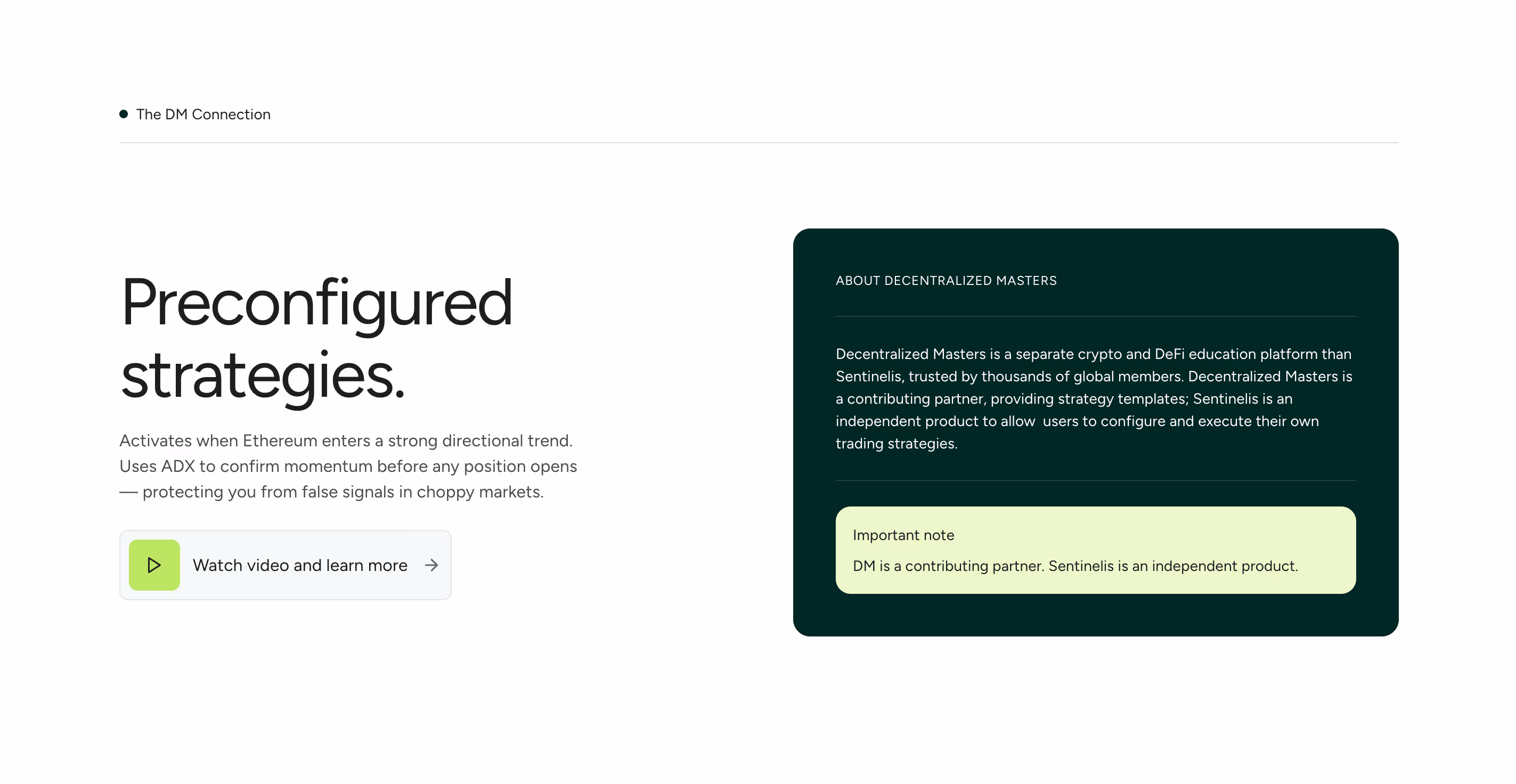 • The DM Connection

Preconfigured strategies.

Activates when Ethereum enters a strong directional trend. Uses ADX to confirm momentum before any position opens — protecting you from false signals in choppy markets.

Watch video and learn more →

ABOUT DECENTRALIZED MASTERS

Decentralized Masters is a separate crypto and DeFi education platform than Sentinelis, trusted by thousands of global members. Decentralized Masters is a contributing partner, providing strategy templates; Sentinelis is an independent product to allow users to configure and execute their own trading strategies.

Important note

DM is a contributing partner. Sentinelis is an independent product.