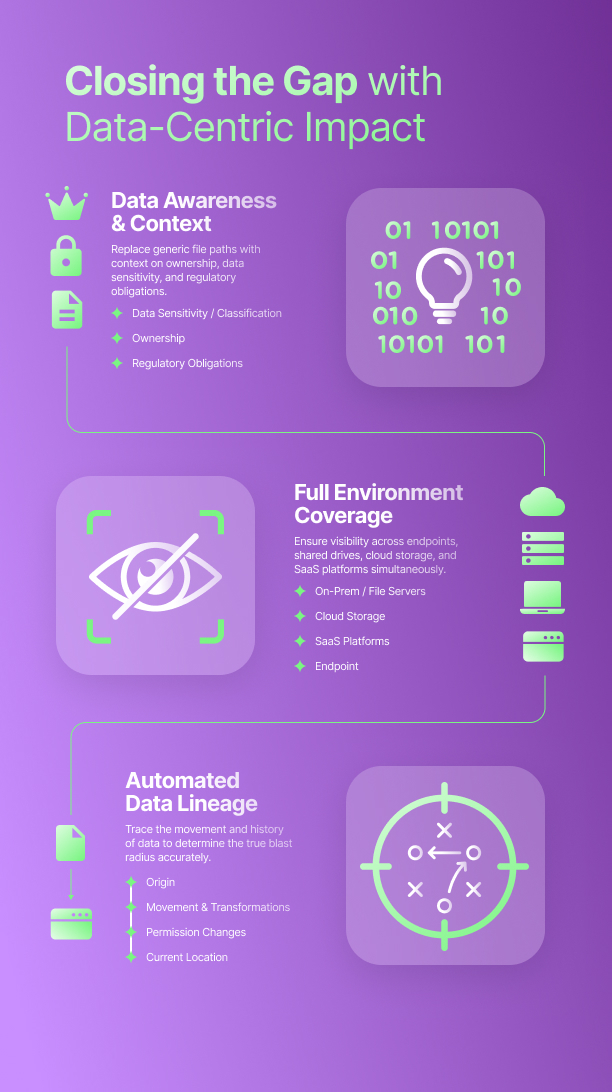 Closing the Gap with Data-Centric Impact

Data Awareness & Context

Replace generic file paths with context on ownership, data sensitivity, and regulatory obligations.

Data Sensitivity / Classification
Ownership
Regulatory Obligations

01 10101
01 101
10 10
010 10
10101 101

Full Environment Coverage

Ensure visibility across endpoints, shared drives, cloud storage, and SaaS platforms simultaneously.

On-Prem / File Servers
Cloud Storage
SaaS Platforms
Endpoint

Automated Data Lineage

Trace the movement and history of data to determine the true blast radius accurately.

Origin
Movement & Transformations
Permission Changes
Current Location